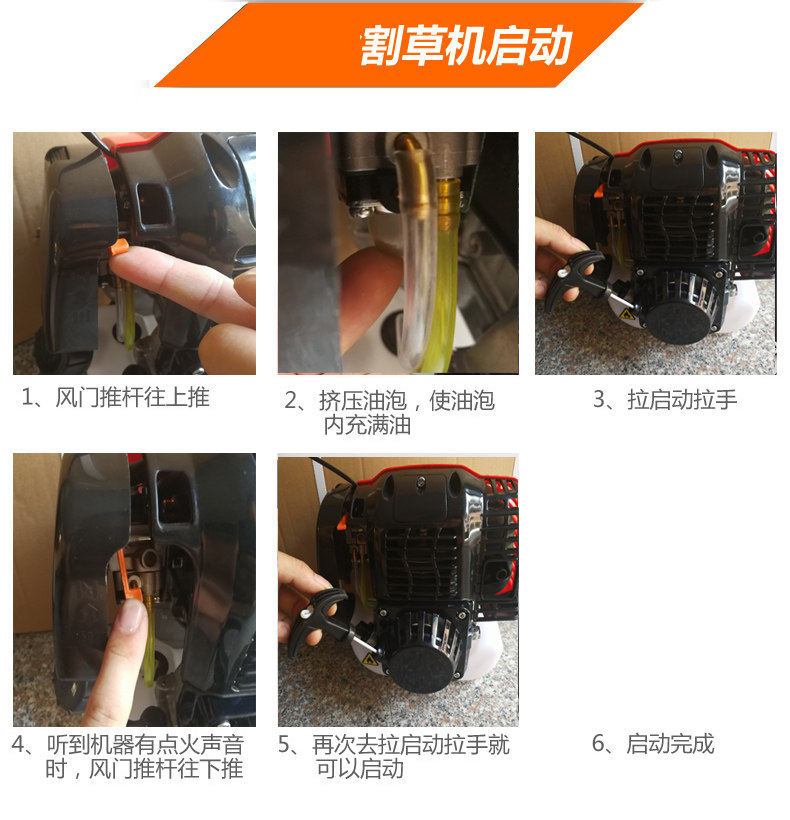 割草机启动

1、风门推杆往上推

2、挤压油泡，使油泡内充满油

3、拉启动拉手

4、听到机器有点火声音时，风门推杆往下推

5、再次去拉启动拉手就可以启动

6、启动完成