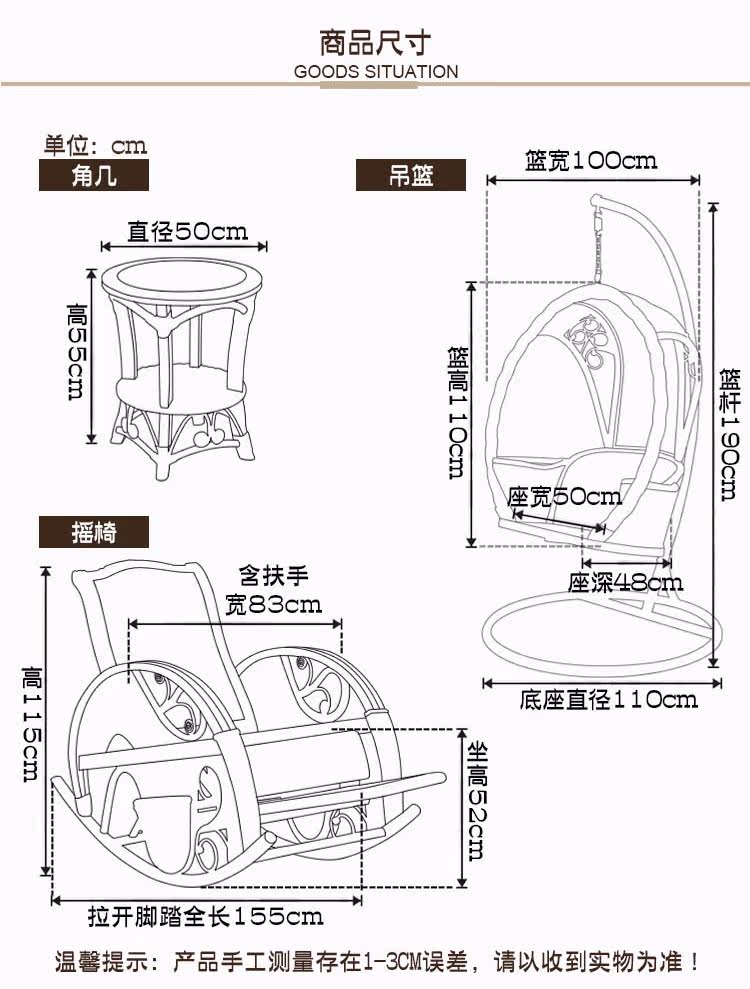 商品尺寸
GOODS SITUATION

单位：cm

角几

直径50cm

高55cm

吊篮

篮宽100cm

篮高110cm

篮杆190cm

座宽50cm

座深48cm

底座直径110cm

摇椅

含扶手
宽83cm

高115cm

坐高52cm

拉开脚踏全长155cm

温馨提示：产品手工测量存在1-3CM误差，请以收到实物为准！