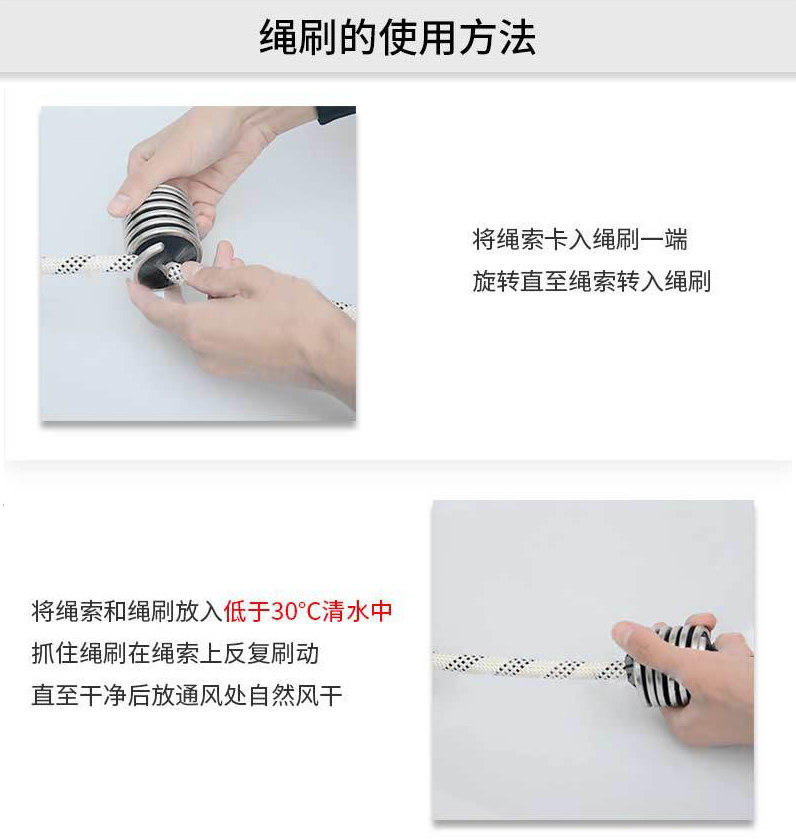 绳刷的使用方法

将绳索卡入绳刷一端
旋转直至绳索转入绳刷

将绳索和绳刷放入低于30°C清水中
抓住绳刷在绳索上反复刷动
直至干净后放通风处自然风干