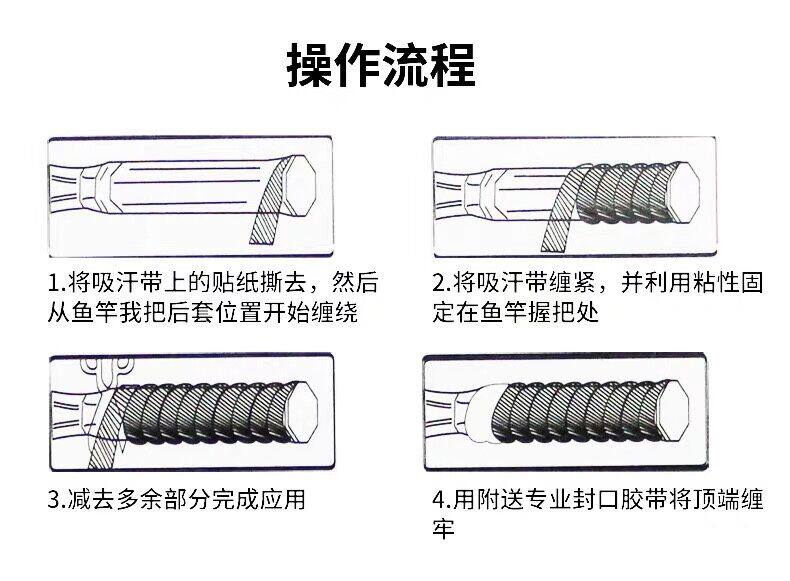 操作流程

1.将吸汗带上的贴纸撕去，然后从鱼竿我把后套位置开始缠绕

2.将吸汗带缠紧，并利用粘性固定在鱼竿握把处

3.减去多余部分完成应用

4.用附送专业封口胶带将顶端缠牢