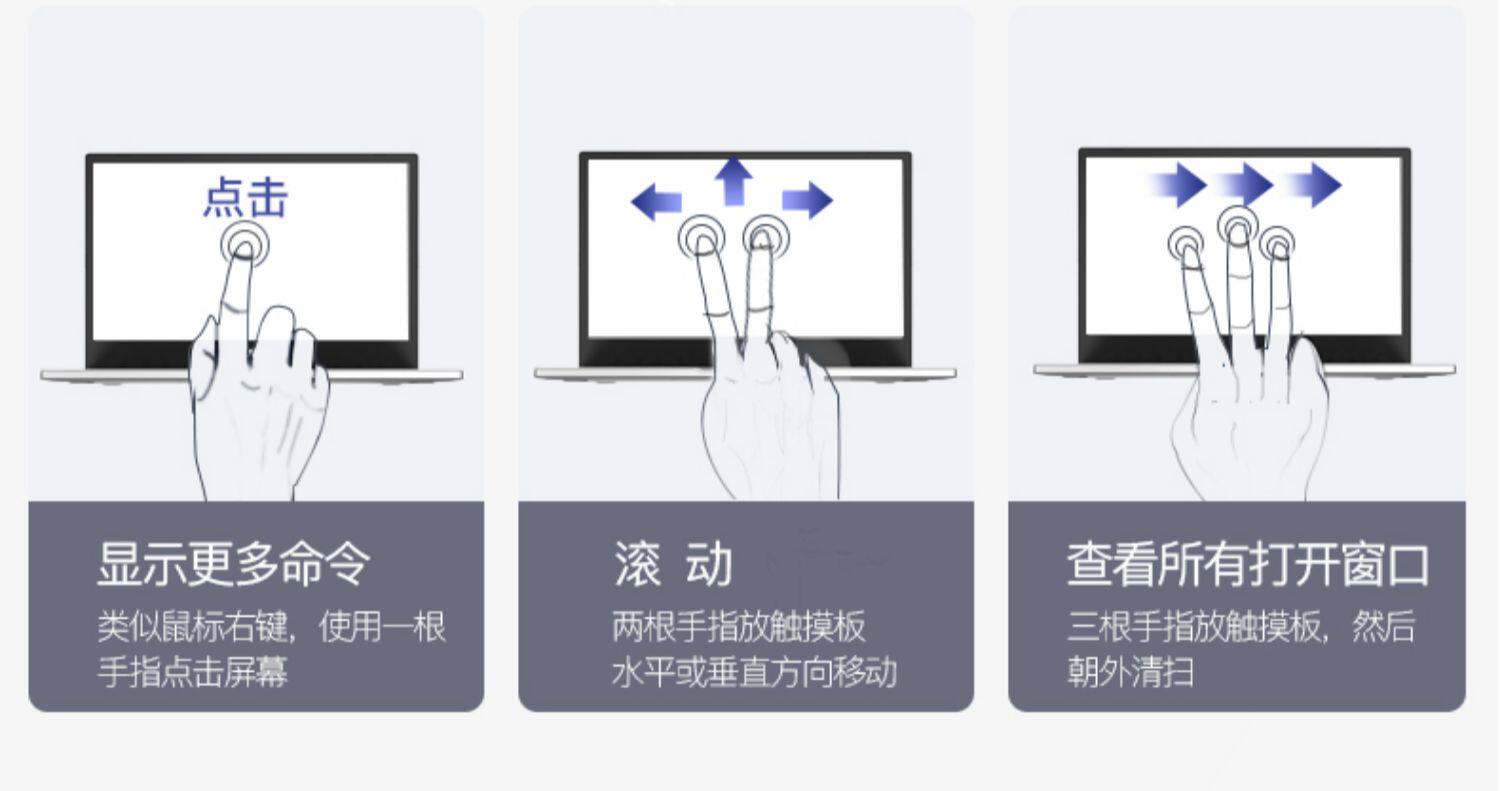 点击

显示更多命令

类似鼠标右键，使用一根手指点击屏幕

滚 动

两根手指放触摸板
水平或垂直方向移动

查看所有打开窗口

三根手指放触摸板，然后朝外清扫