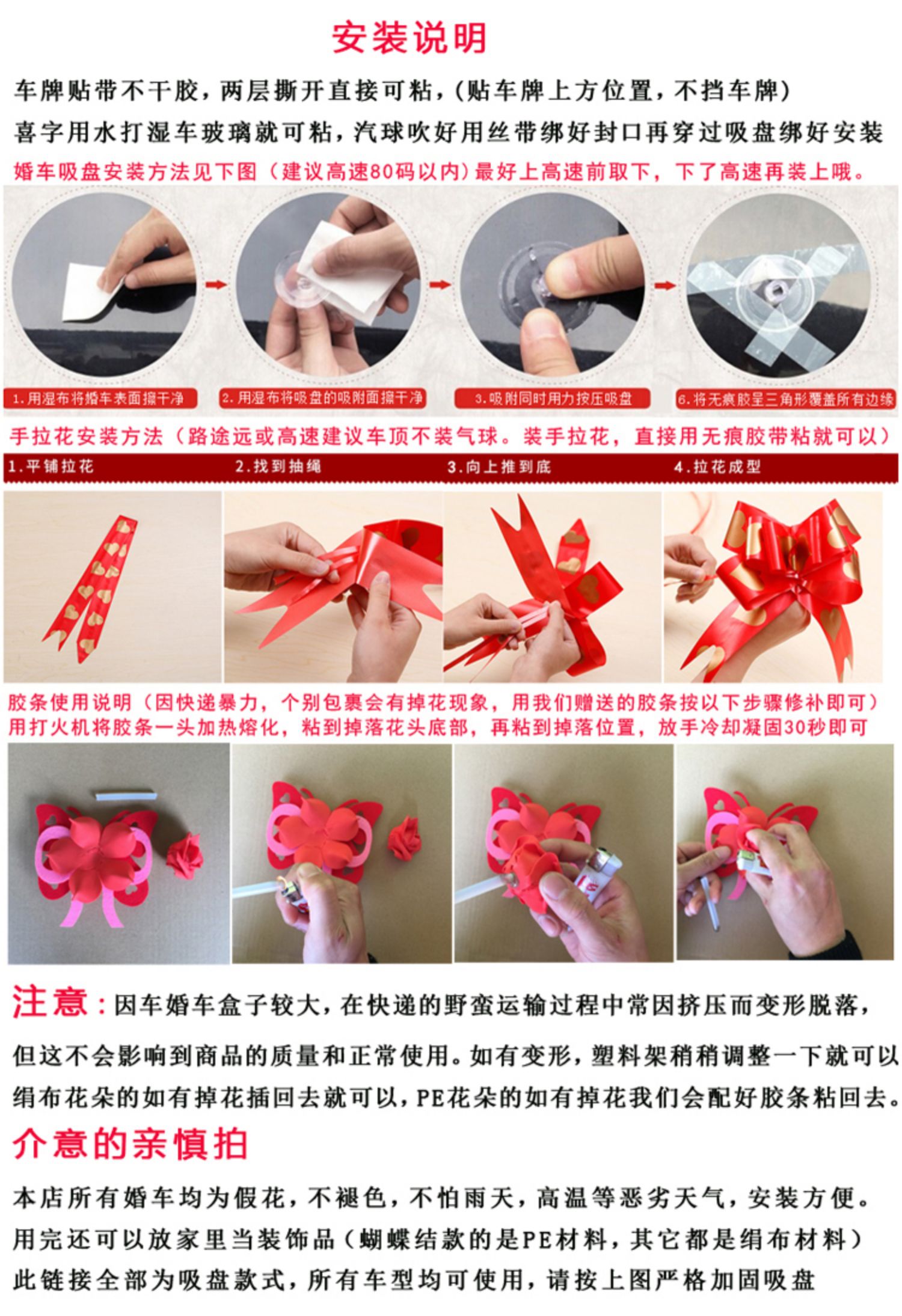 安装说明

车牌贴带不干胶，两层撕开直接可粘，(贴车牌上方位置，不挡车牌)
喜字用水打湿车玻璃就可粘，汽球吹好用丝带绑好封口再穿过吸盘绑好安装
婚车吸盘安装方法见下图（建议高速80码以内）最好上高速前取下，下了高速再装上哦。

1.用湿布将婚车表面擦干净
2.用湿布将吸盘的吸附面擦干净
3.吸附同时用力按压吸盘
6.将无痕胶呈三角形覆盖所有边缘

手拉花安装方法（路途远或高速建议车顶不装气球。装手拉花，直接用无痕胶带粘就可以）
1.平铺拉花
2.找到抽绳
3.向上推到底
4.拉花成型

胶条使用说明（因快递暴力，个别包裹会有掉花现象，用我们赠送的胶条按以下步骤修补即可）
用打火机将胶条一头加热熔化，粘到掉落花头底部，再粘到掉落位置，放手冷却凝固30秒即可

注意：因车婚车盒子较大，在快递的野蛮运输过程中常因挤压而变形脱落，

但这不会影响到商品的质量和正常使用。如有变形，塑料架稍稍调整一下就可以
绢布花朵的如有掉花插回去就可以，PE花朵的如有掉花我们会配好胶条粘回去。

介意的亲慎拍

本店所有婚车均为假花，不褪色，不怕雨天，高温等恶劣天气，安装方便。
用完还可以放家里当装饰品（蝴蝶结款的是PE材料，其它都是绢布材料）
此链接全部为吸盘款式，所有车型均可使用，请按上图严格加固吸盘