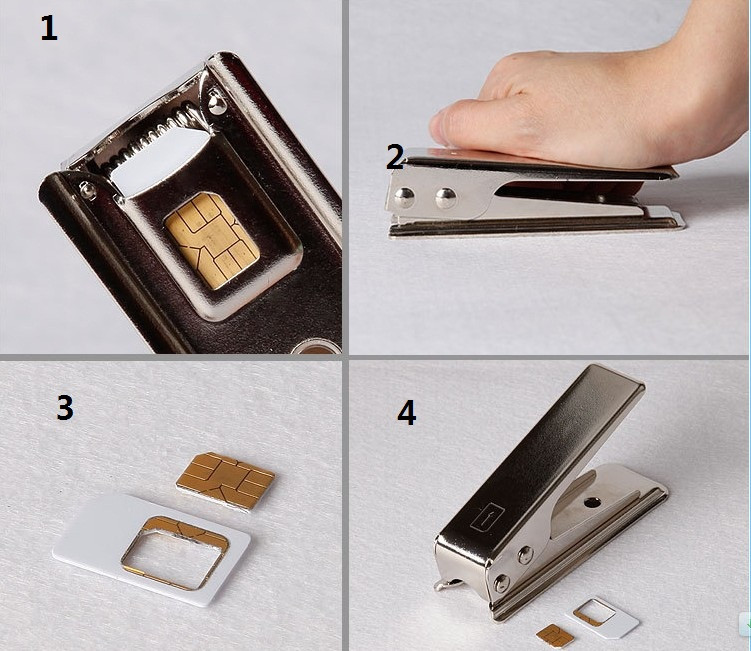 1

2

3

4