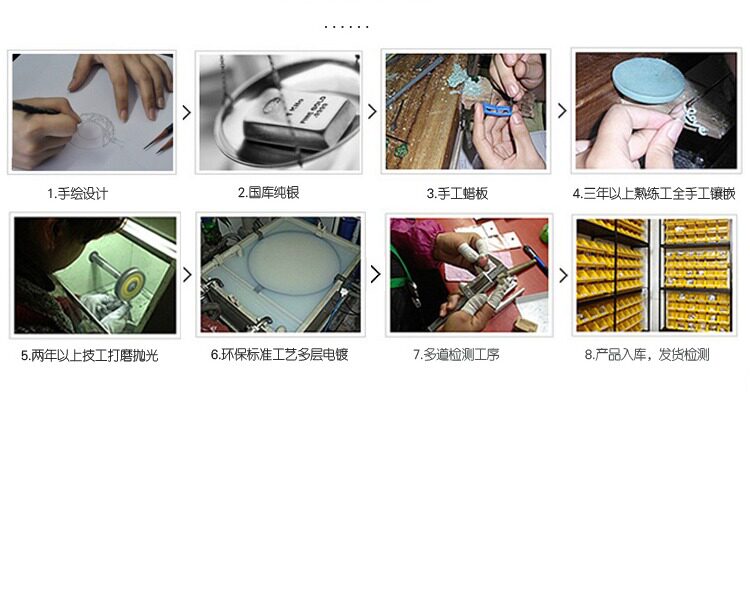 ......

1.手绘设计

2.国库纯银

3.手工蜡板

4.三年以上熟练工全手工镶嵌

5.两年以上技工打磨抛光

6.环保标准工艺多层电镀

7.多道检测工序

8.产品入库，发货检测