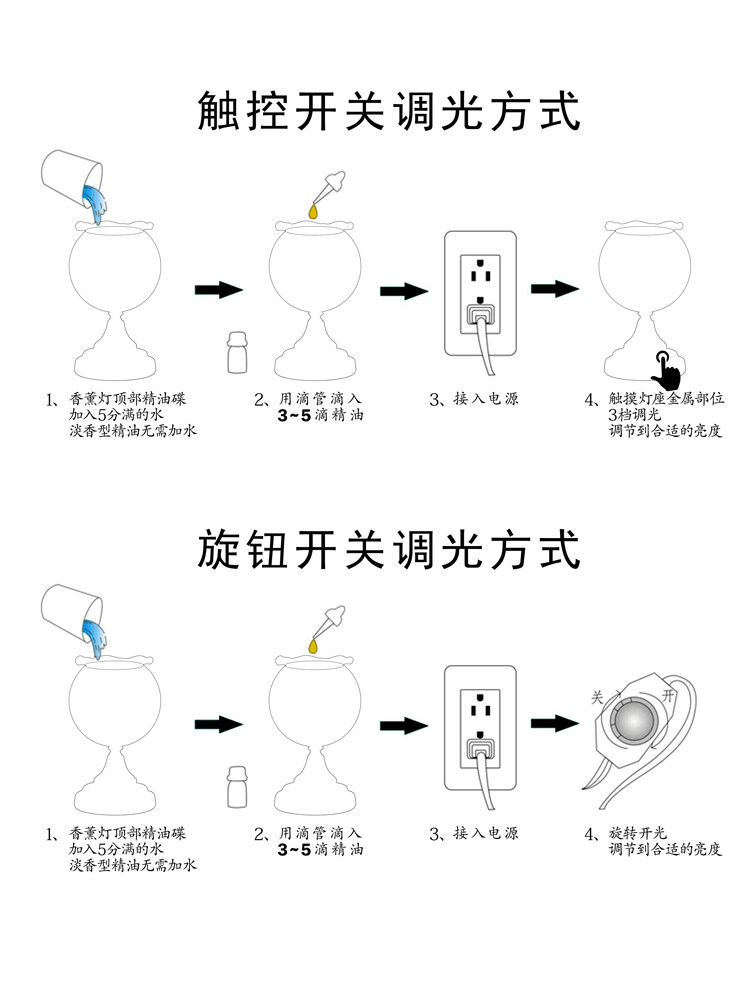 触控开关调光方式

1、香薰灯顶部精油碟
加入5分满的水
淡香型精油无需加水

2、用滴管滴入
3~5滴精油

3、接入电源

4、触摸灯座金属部位
3档调光
调节到合适的亮度

旋钮开关调光方式

1、香薰灯顶部精油碟
加入5分满的水
淡香型精油无需加水

2、用滴管滴入
3~5滴精油

3、接入电源

关 开

4、旋转开光
调节到合适的亮度