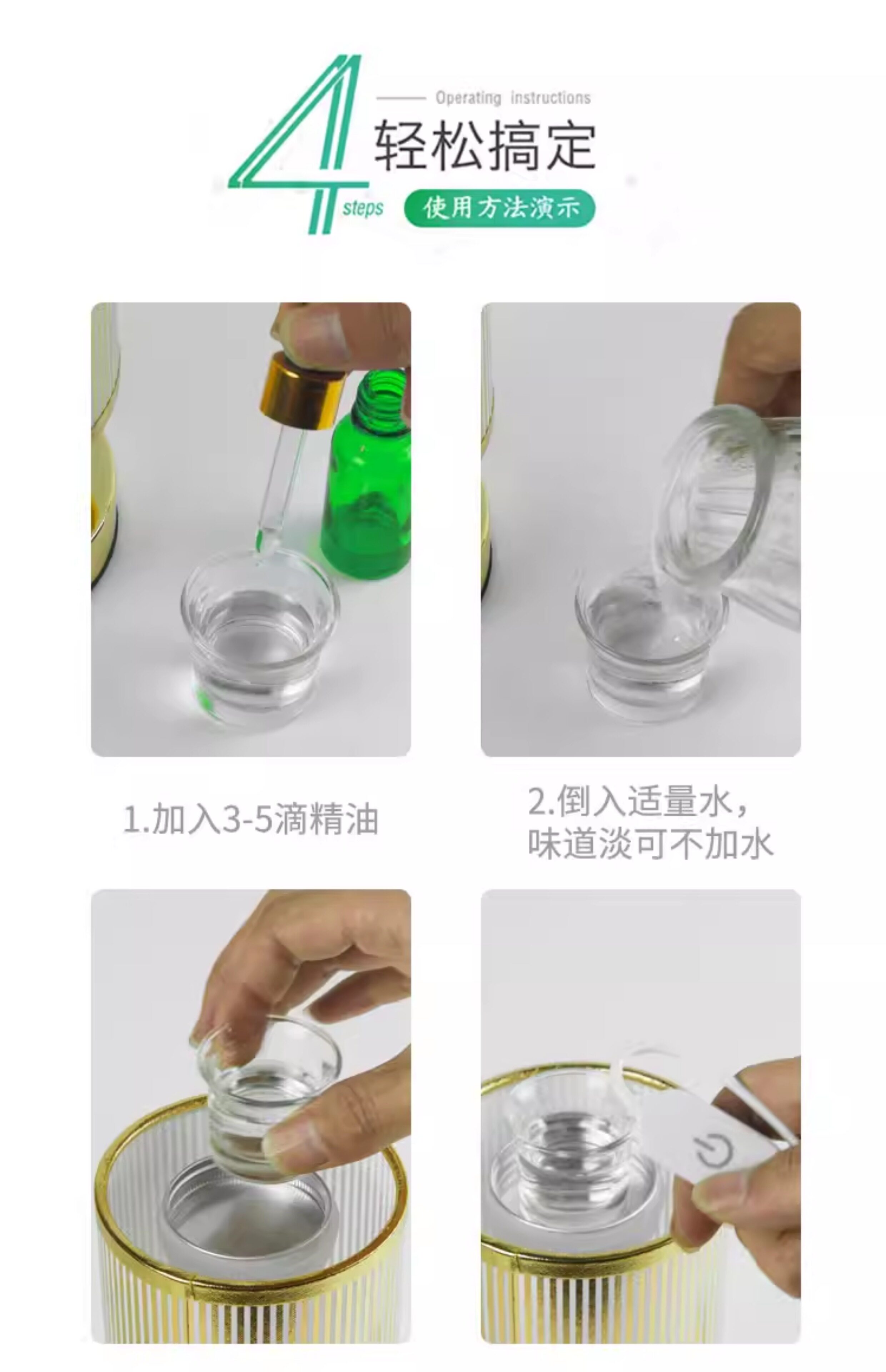 4 steps

Operating instructions

轻松搞定

使用方法演示

1.加入3-5滴精油

2.倒入适量水，味道淡可不加水