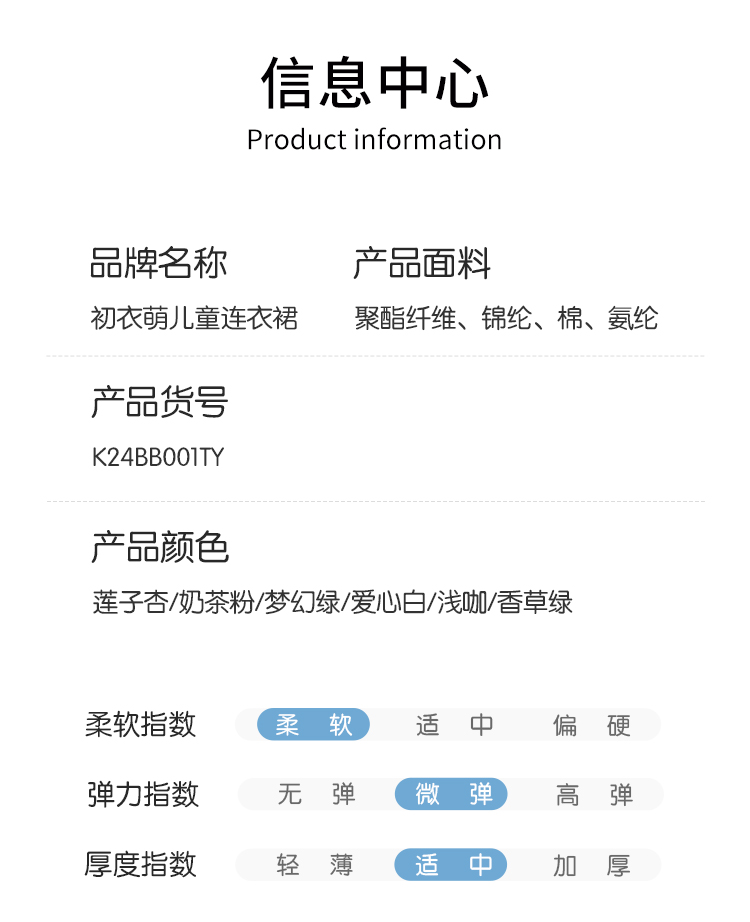 信息中心
Product information

品牌名称
初衣萌儿童连衣裙

产品面料
聚酯纤维、锦纶、棉、氨纶

产品货号
K24BB001TY

产品颜色
莲子杏/奶茶粉/梦幻绿/爱心白/浅咖/香草绿

柔软指数 柔软 适中 偏硬
弹力指数 无弹 微弹 高弹
厚度指数 轻薄 适中 加厚