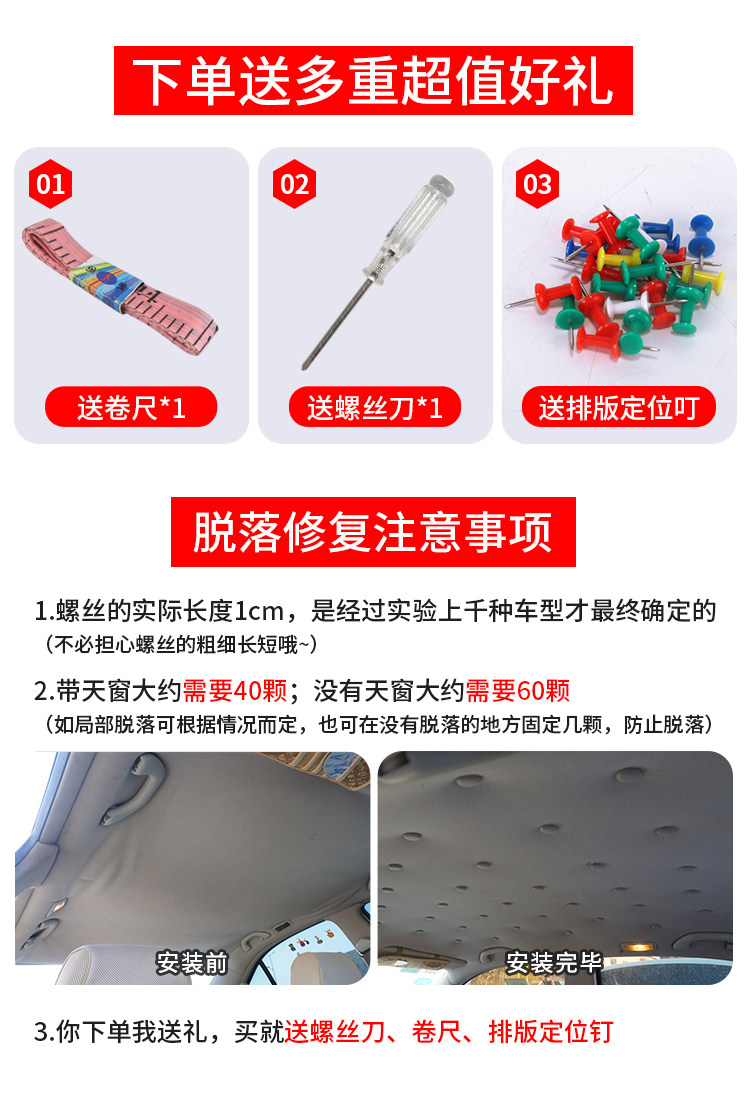 下单送多重超值好礼

01
送卷尺*1

02
送螺丝刀*1

03
送排版定位叮

脱落修复注意事项

1.螺丝的实际长度1cm，是经过实验上千种车型才最终确定的
（不必担心螺丝的粗细长短哦~）

2.带天窗大约需要40颗；没有天窗大约需要60颗
（如局部脱落可根据情况而定，也可在没有脱落的地方固定几颗，防止脱落）

安装前

安装完毕

3.你下单我送礼，买就送螺丝刀、卷尺、排版定位钉