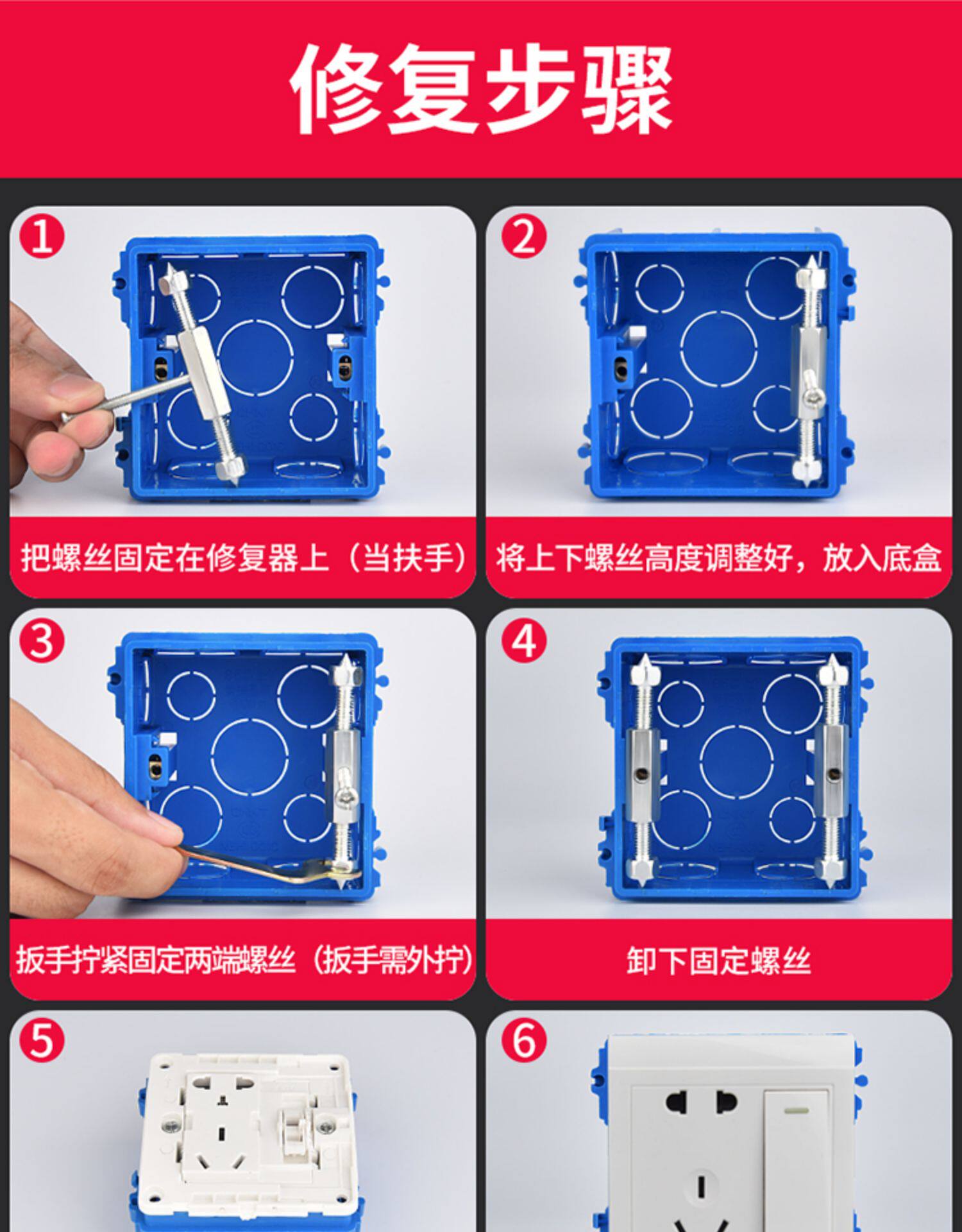 修复步骤

1

把螺丝固定在修复器上（当扶手）

2

将上下螺丝高度调整好，放入底盒

3

扳手拧紧固定两端螺丝（扳手需外拧）

4

卸下固定螺丝

5

6