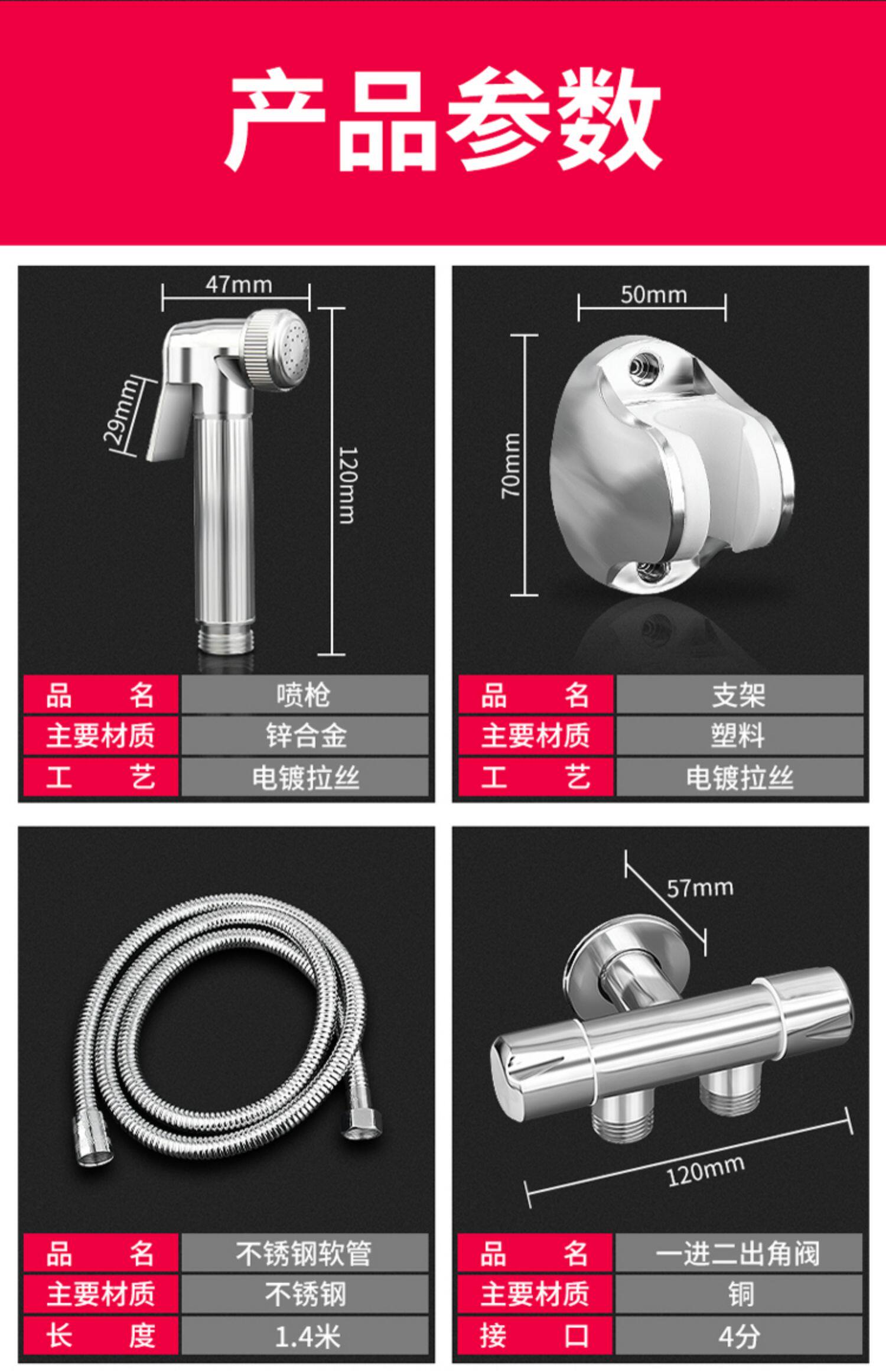 产品参数

47mm
29mm
120mm

| 品　名 | 喷枪 |
|---|---|
| 主要材质 | 锌合金 |
| 工　艺 | 电镀拉丝 |

50mm
70mm

| 品　名 | 支架 |
|---|---|
| 主要材质 | 塑料 |
| 工　艺 | 电镀拉丝 |

| 品　名 | 不锈钢软管 |
|---|---|
| 主要材质 | 不锈钢 |
| 长　度 | 1.4米 |

57mm
120mm

| 品　名 | 一进二出角阀 |
|---|---|
| 主要材质 | 铜 |
| 接　口 | 4分 |