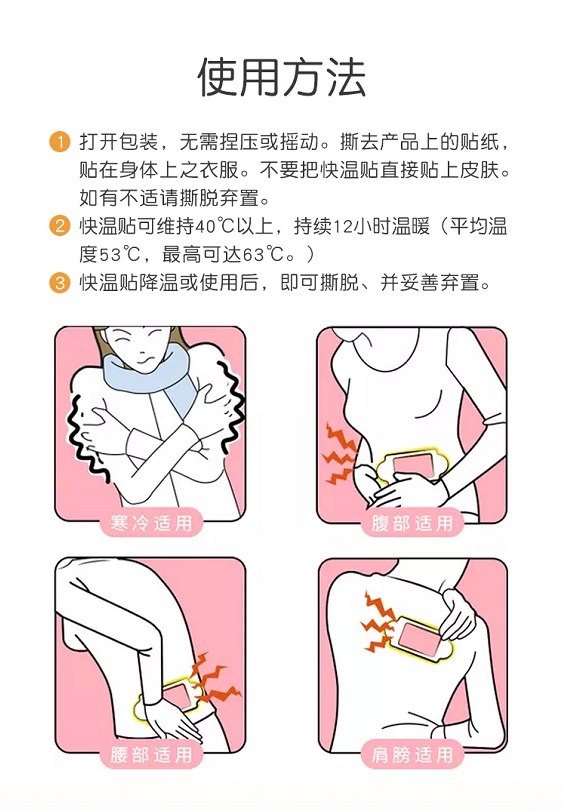 使用方法

1 打开包装，无需捏压或摇动。撕去产品上的贴纸，贴在身体上之衣服。不要把快温贴直接贴上皮肤。如有不适请撕脱弃置。

2 快温贴可维持40℃以上，持续12小时温暖（平均温度53℃，最高可达63℃。）

3 快温贴降温或使用后，即可撕脱、并妥善弃置。

寒冷适用

腹部适用

腰部适用

肩膀适用