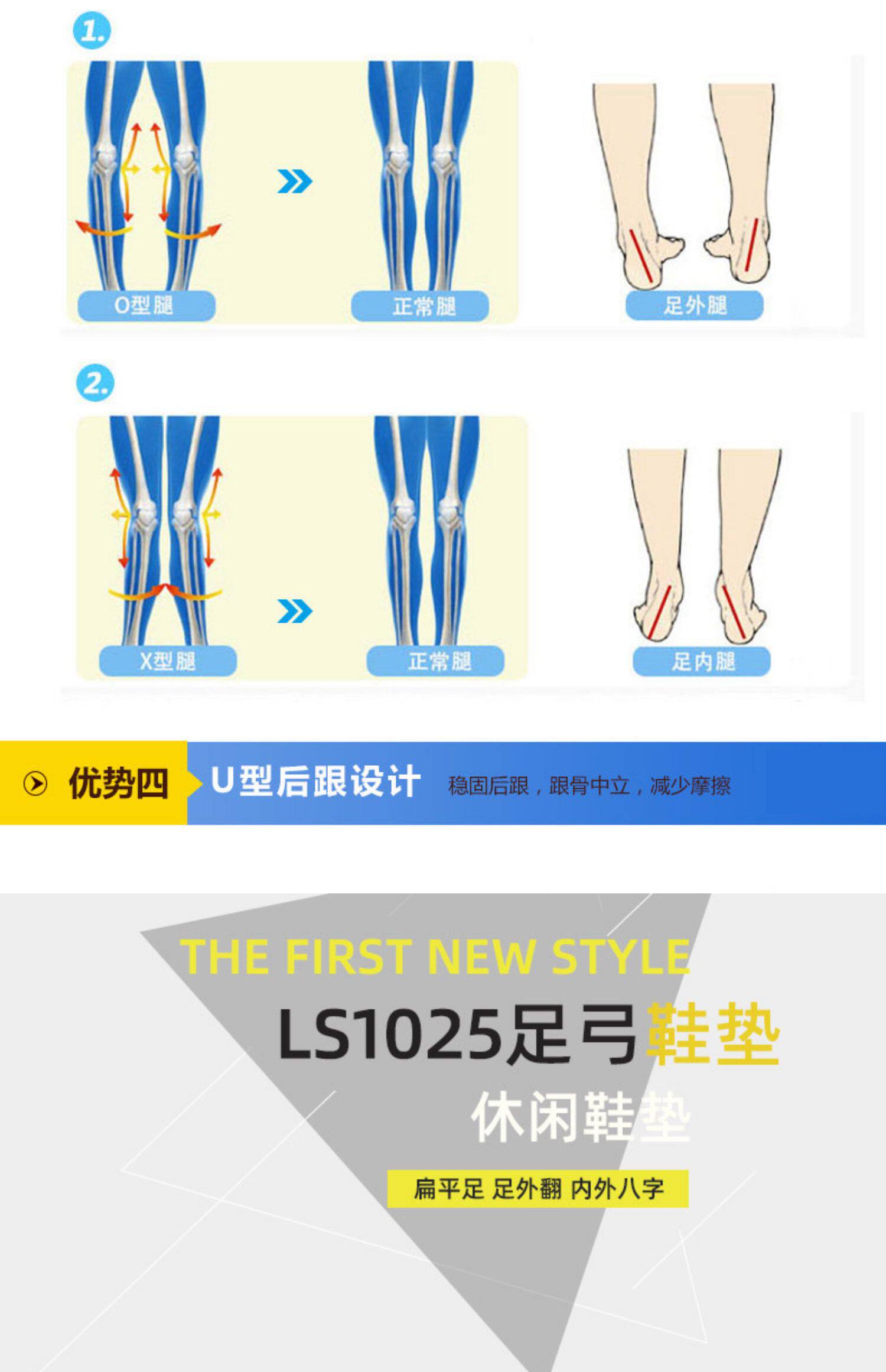 1.

O型腿

正常腿

足外腿

2.

X型腿

正常腿

足内腿

优势四 U型后跟设计 稳固后跟，跟骨中立，减少摩擦

THE FIRST NEW STYLE

LS1025足弓鞋垫

休闲鞋垫

扁平足 足外翻 内外八字