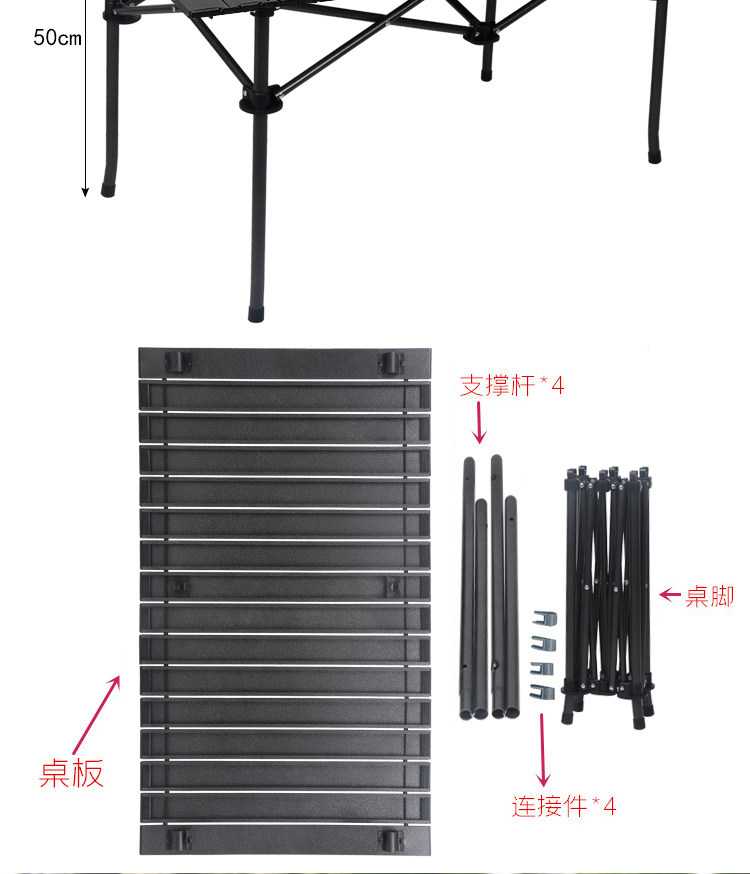 50cm

支撑杆*4

桌脚

桌板

连接件*4