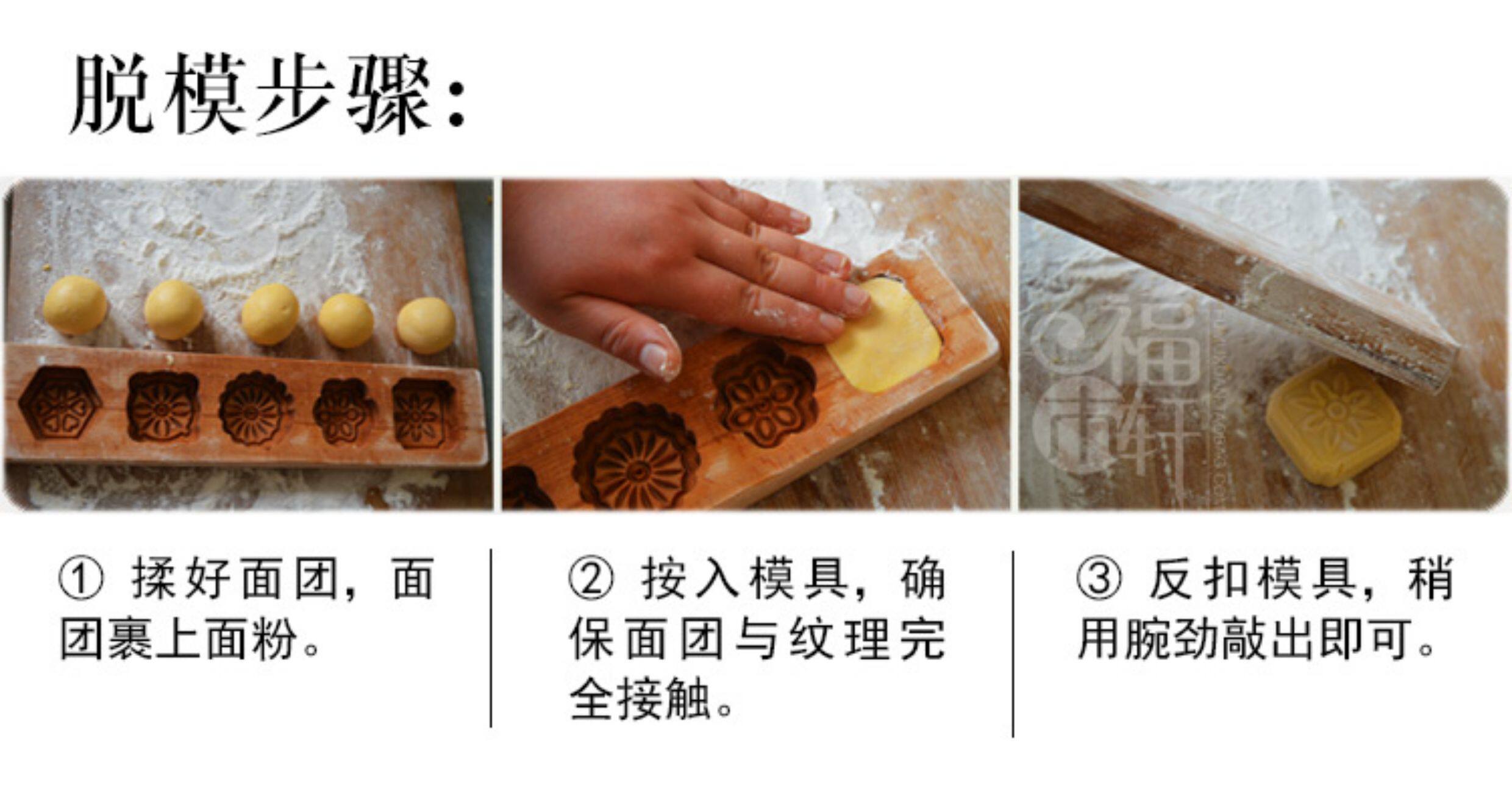 脱模步骤:

福木轩

① 揉好面团，面团裹上面粉。

② 按入模具，确保面团与纹理完全接触。

③ 反扣模具，稍用腕劲敲出即可。