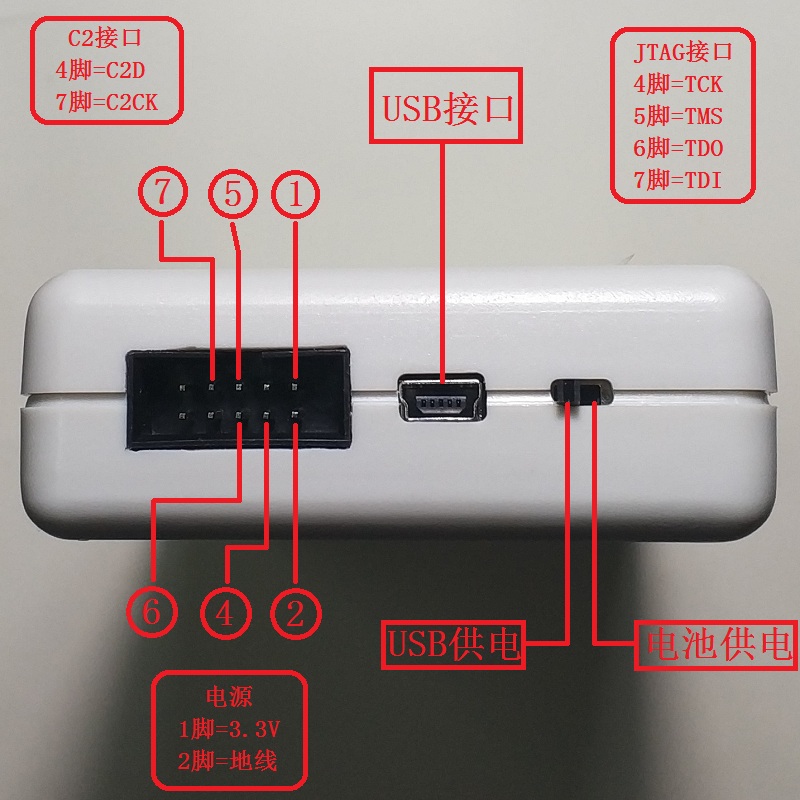 C2接口
4脚=C2D
7脚=C2CK

USB接口

JTAG接口
4脚=TCK
5脚=TMS
6脚=TDO
7脚=TDI

7 5 1

6 4 2

USB供电

电池供电

电源
1脚=3.3V
2脚=地线