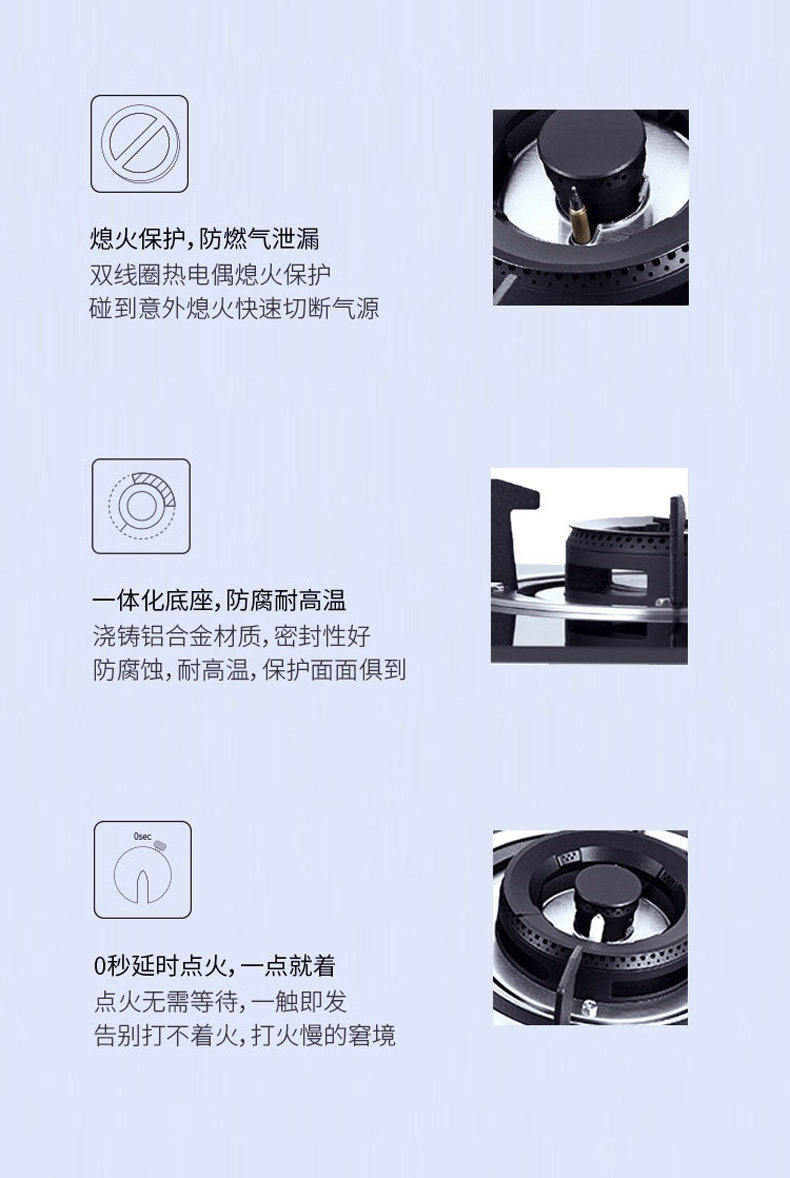 熄火保护，防燃气泄漏
双线圈热电偶熄火保护
碰到意外熄火快速切断气源

一体化底座，防腐耐高温
浇铸铝合金材质，密封性好
防腐蚀，耐高温，保护面面俱到

0sec

0秒延时点火，一点就着
点火无需等待，一触即发
告别打不着火，打火慢的窘境