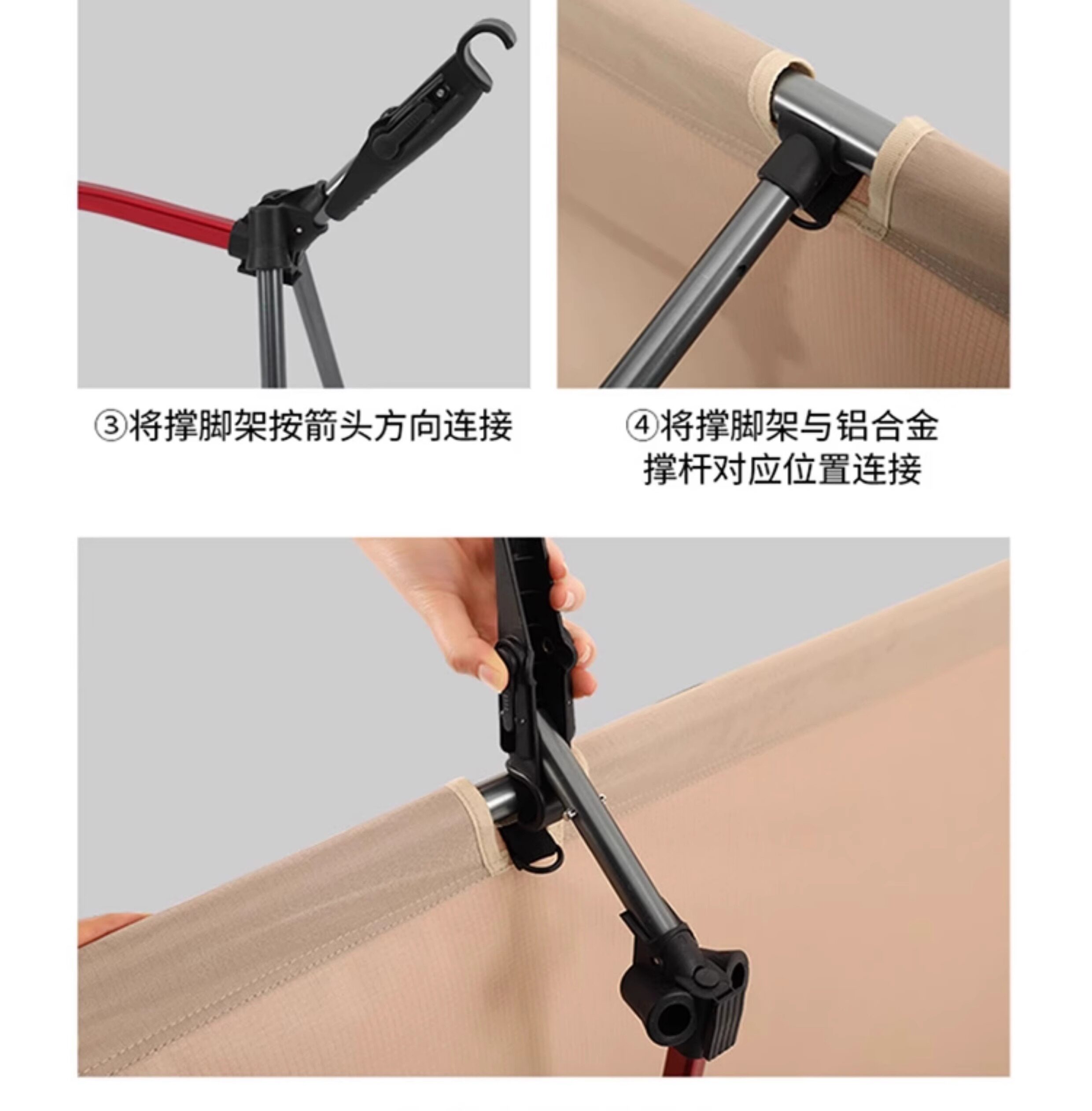 ③将撑脚架按箭头方向连接

④将撑脚架与铝合金撑杆对应位置连接