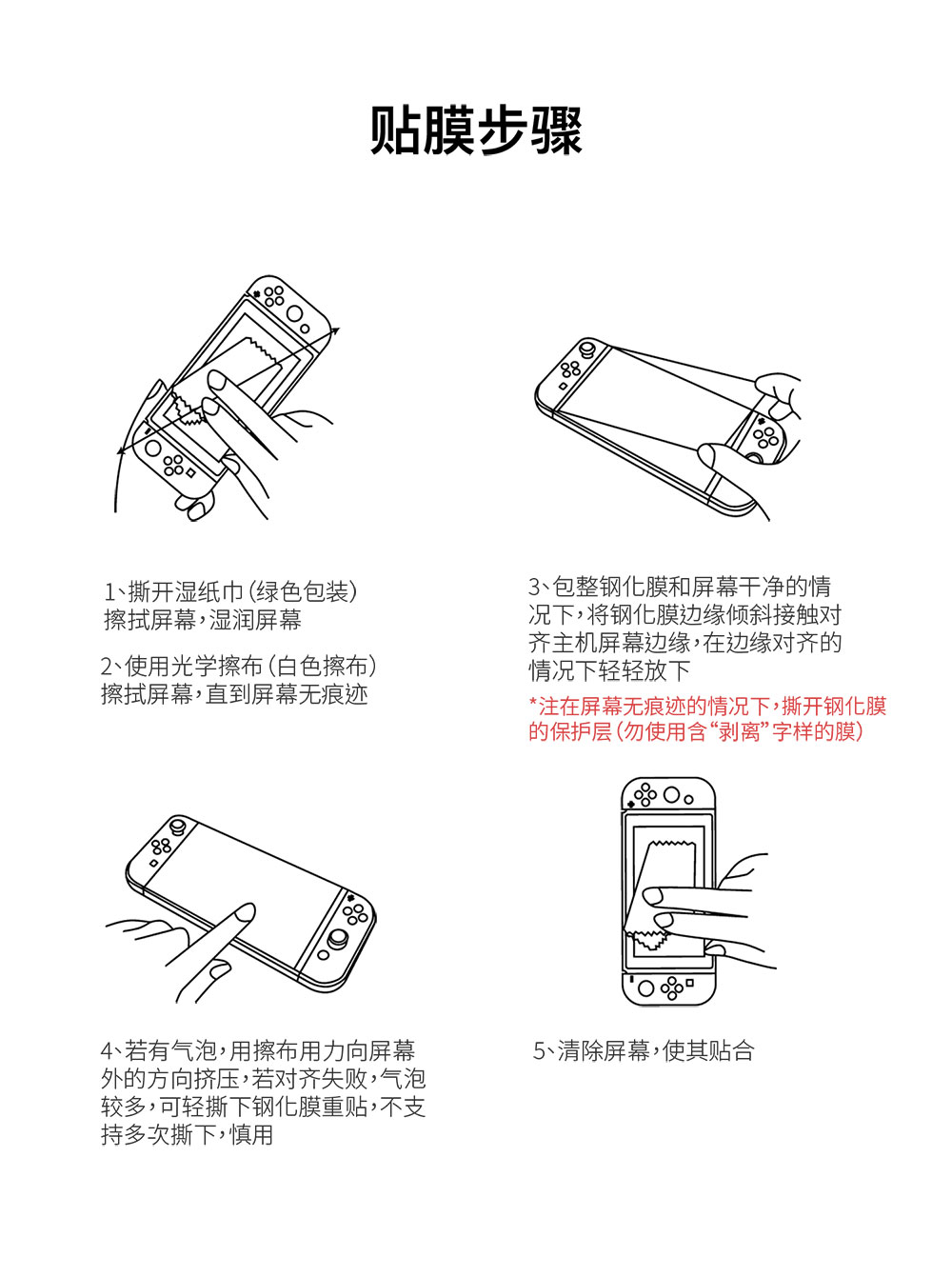 贴膜步骤

1、撕开湿纸巾(绿色包装)擦拭屏幕,湿润屏幕

2、使用光学擦布(白色擦布)擦拭屏幕,直到屏幕无痕迹

3、包整钢化膜和屏幕干净的情况下,将钢化膜边缘倾斜接触对齐主机屏幕边缘,在边缘对齐的情况下轻轻放下

*注在屏幕无痕迹的情况下,撕开钢化膜的保护层(勿使用含“剥离”字样的膜)

4、若有气泡,用擦布用力向屏幕外的方向挤压,若对齐失败,气泡较多,可轻撕下钢化膜重贴,不支持多次撕下,慎用

5、清除屏幕,使其贴合