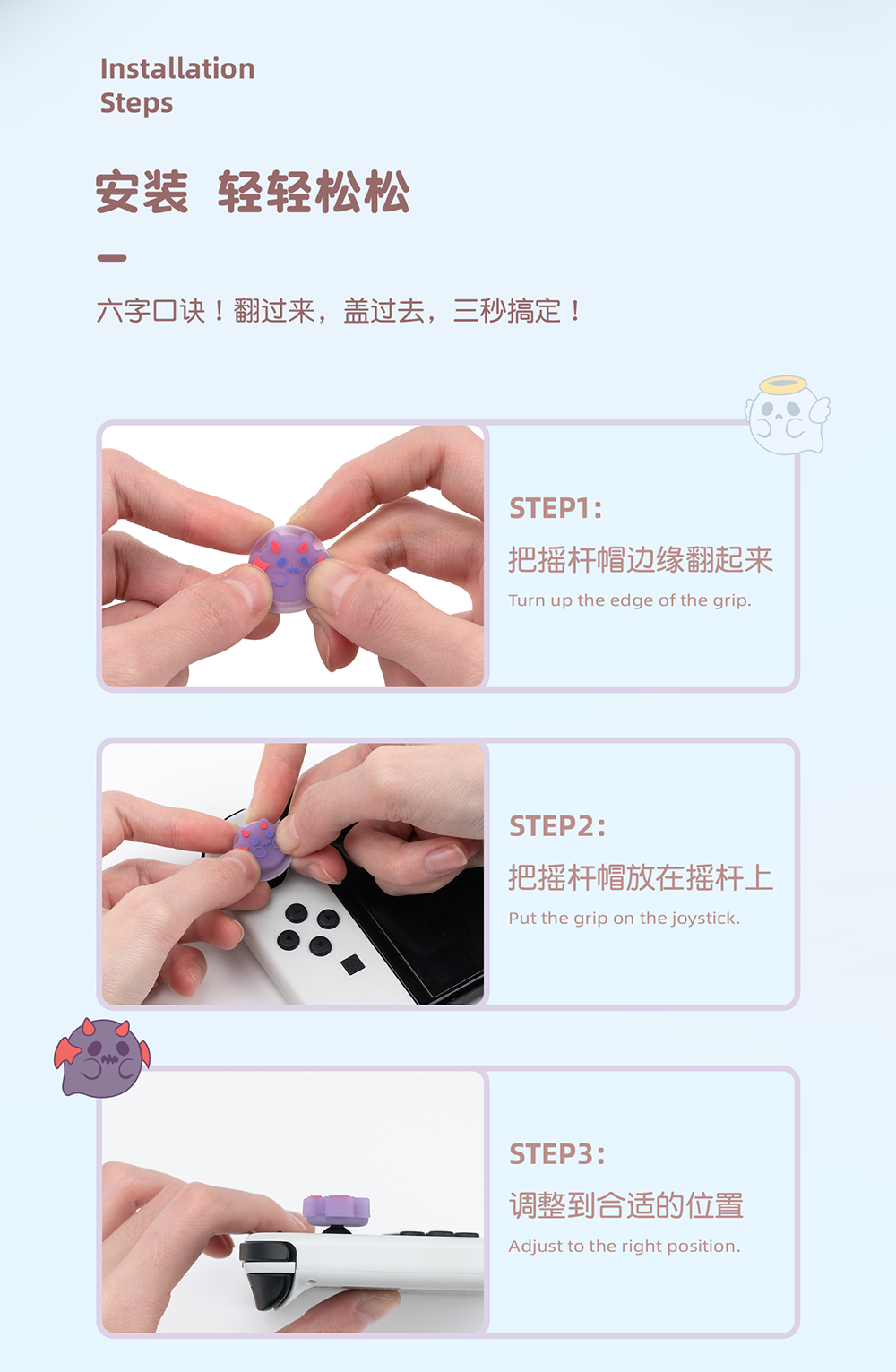 Installation
Steps

安装 轻轻松松

六字口诀！翻过来，盖过去，三秒搞定！

STEP1:
把摇杆帽边缘翻起来
Turn up the edge of the grip.

STEP2:
把摇杆帽放在摇杆上
Put the grip on the joystick.

STEP3:
调整到合适的位置
Adjust to the right position.