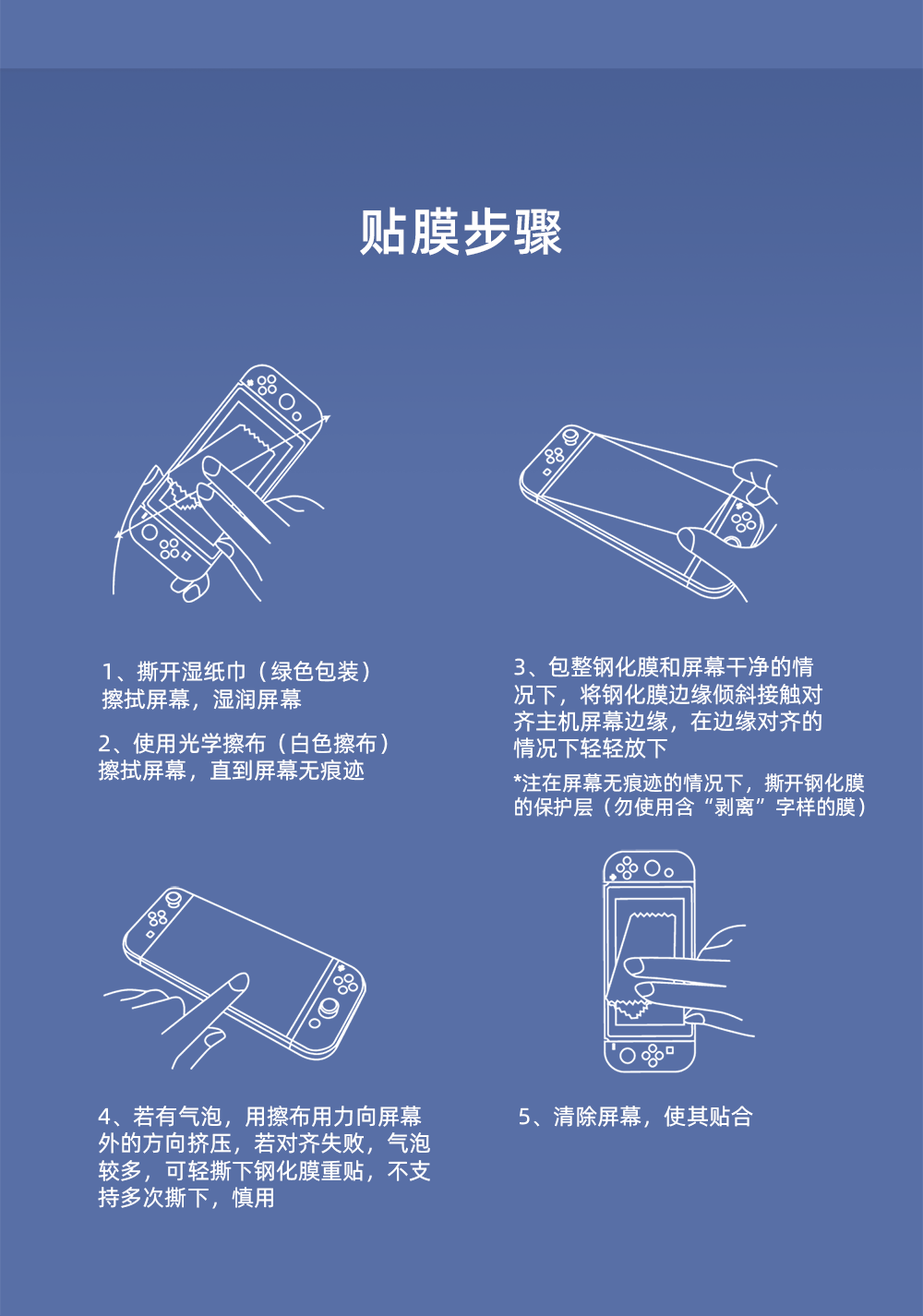 贴膜步骤

1、撕开湿纸巾（绿色包装）擦拭屏幕，湿润屏幕

2、使用光学擦布（白色擦布）擦拭屏幕，直到屏幕无痕迹

3、包整钢化膜和屏幕干净的情况下，将钢化膜边缘倾斜接触对齐主机屏幕边缘，在边缘对齐的情况下轻轻放下

*注在屏幕无痕迹的情况下，撕开钢化膜的保护层（勿使用含“剥离”字样的膜）

4、若有气泡，用擦布用力向屏幕外的方向挤压，若对齐失败，气泡较多，可轻撕下钢化膜重贴，不支持多次撕下，慎用

5、清除屏幕，使其贴合