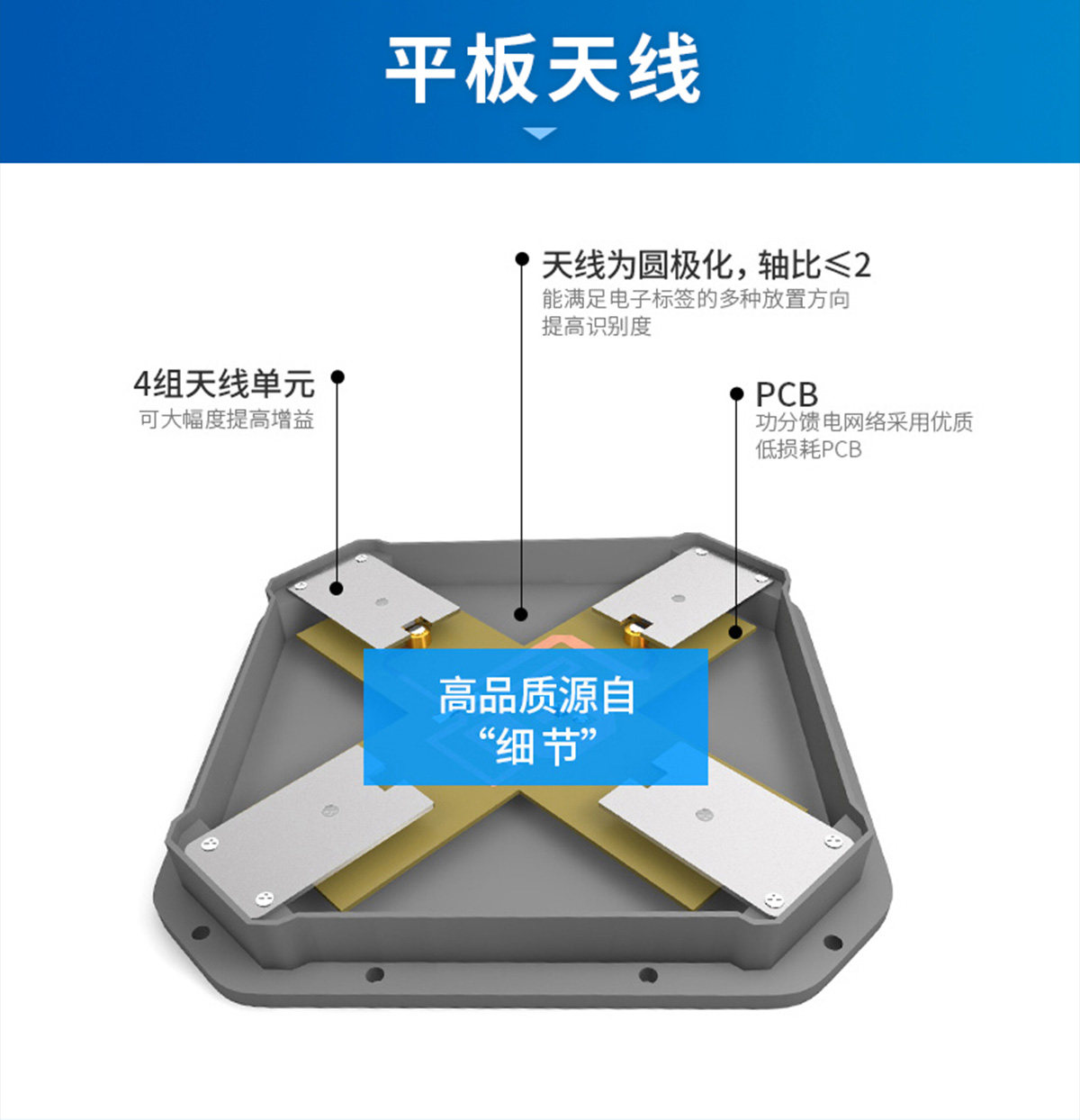 平板天线

天线为圆极化，轴比≤2
能满足电子标签的多种放置方向
提高识别度

4组天线单元
可大幅度提高增益

PCB
功分馈电网络采用优质
低损耗PCB

高品质源自
“细节”