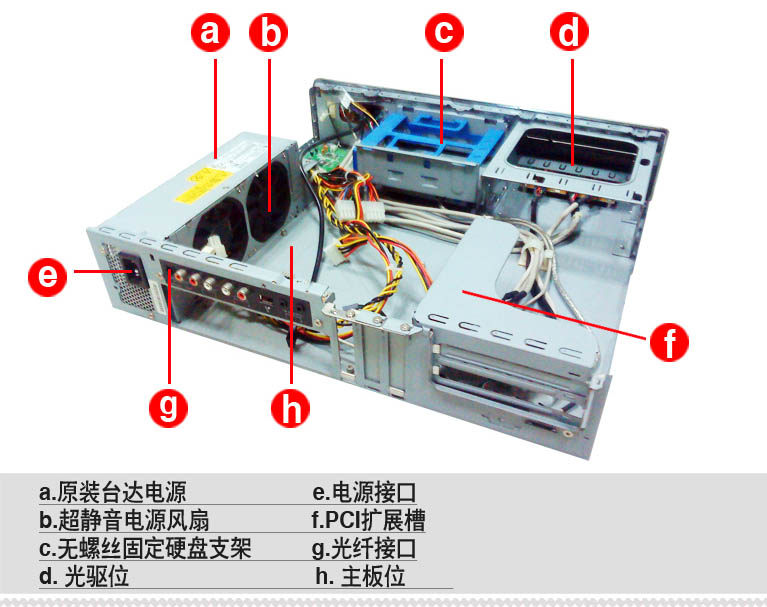 a

b

c

d

e

f

g

h

a.原装台达电源
b.超静音电源风扇
c.无螺丝固定硬盘支架
d. 光驱位

e.电源接口
f.PCI扩展槽
g.光纤接口
h. 主板位