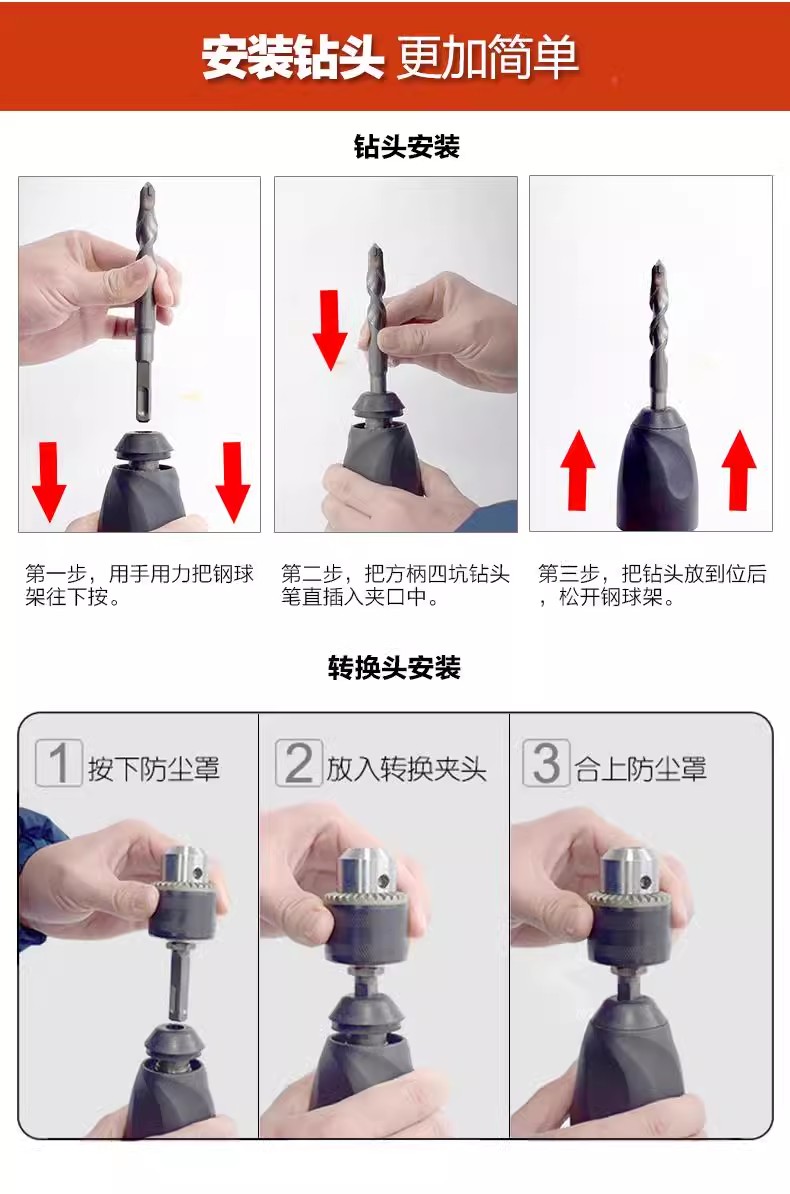 安装钻头 更加简单

钻头安装

第一步，用手用力把钢球架往下按。

第二步，把方柄四坑钻头笔直插入夹口中。

第三步，把钻头放到位后，松开钢球架。

转换头安装

1 按下防尘罩

2 放入转换夹头

3 合上防尘罩