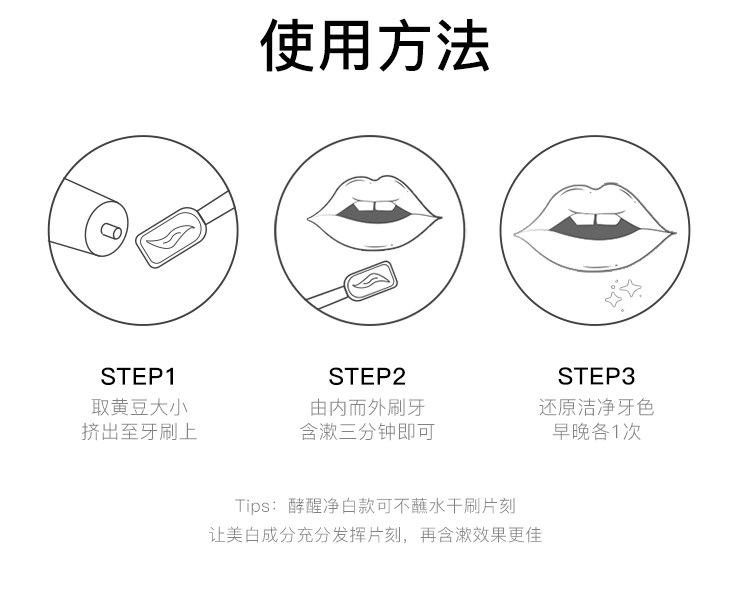 使用方法

STEP1
取黄豆大小
挤出至牙刷上

STEP2
由内而外刷牙
含漱三分钟即可

STEP3
还原洁净牙色
早晚各1次

Tips：酵醒净白款可不蘸水干刷片刻
让美白成分充分发挥片刻，再含漱效果更佳