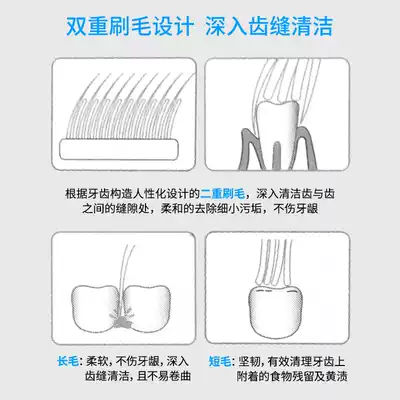 双重刷毛设计 深入齿缝清洁

根据牙齿构造人性化设计的二重刷毛，深入清洁齿与齿之间的缝隙处，柔和的去除细小污垢，不伤牙龈

长毛：柔软，不伤牙龈，深入齿缝清洁，且不易卷曲

短毛：坚韧，有效清理牙齿上附着的食物残留及黄渍