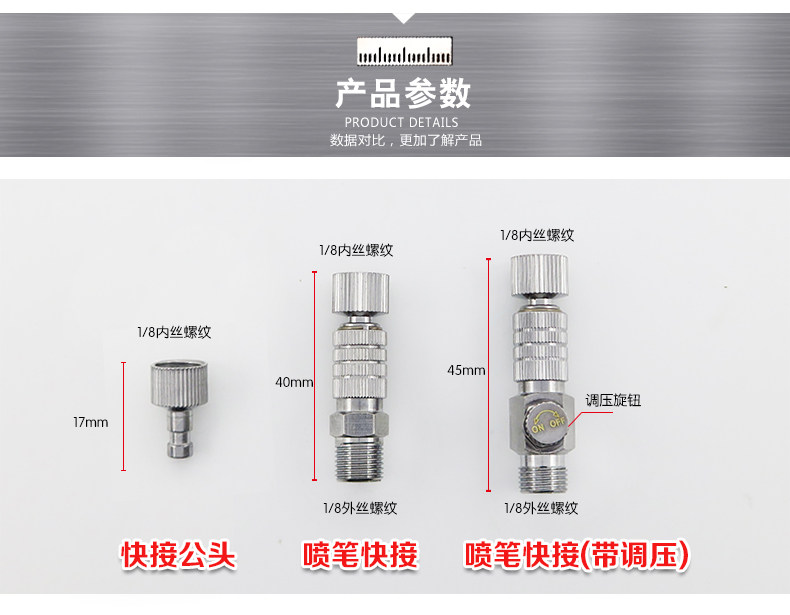 产品参数
PRODUCT DETAILS
数据对比，更加了解产品

1/8内丝螺纹
17mm
快接公头

1/8内丝螺纹
40mm
1/8外丝螺纹
喷笔快接

1/8内丝螺纹
45mm
调压旋钮
ON OFF
1/8外丝螺纹
喷笔快接(带调压)