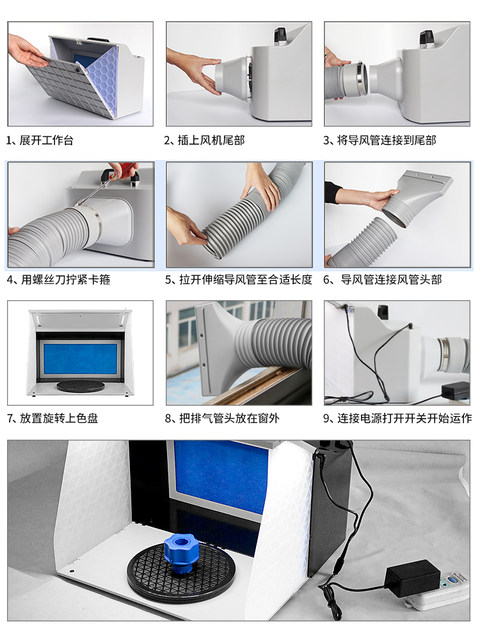 1、展开工作台

2、插上风机尾部

3、将导风管连接到尾部

4、用螺丝刀拧紧卡箍

5、拉开伸缩导风管至合适长度

6、导风管连接风管头部

7、放置旋转上色盘

8、把排气管头放在窗外

9、连接电源打开开关开始运作