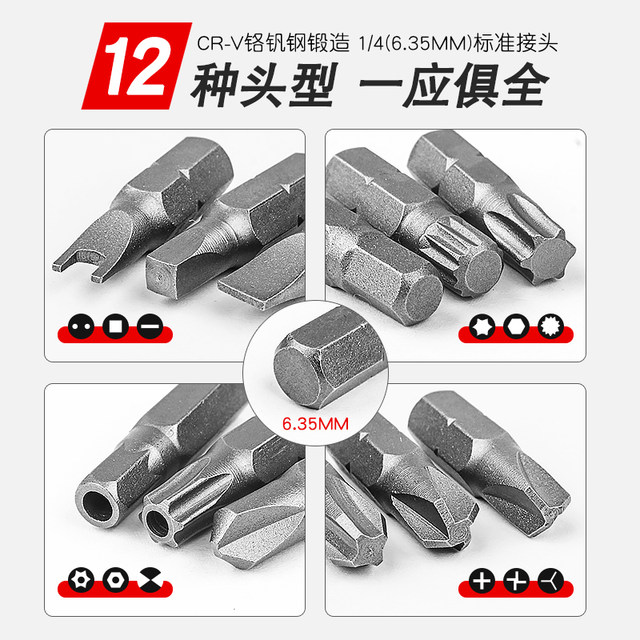 12 CR-V铬钒钢锻造 1/4(6.35MM)标准接头
种头型 一应俱全

6.35MM