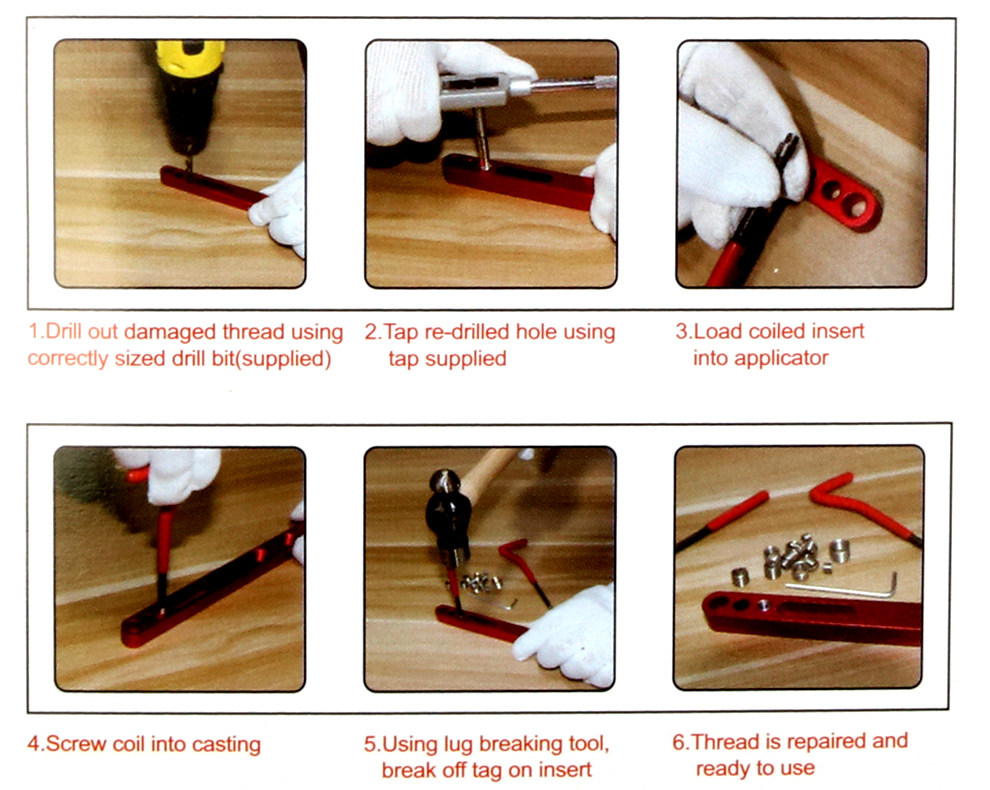 1.Drill out damaged thread using correctly sized drill bit(supplied)

2.Tap re-drilled hole using tap supplied

3.Load coiled insert into applicator

4.Screw coil into casting

5.Using lug breaking tool, break off tag on insert

6.Thread is repaired and ready to use