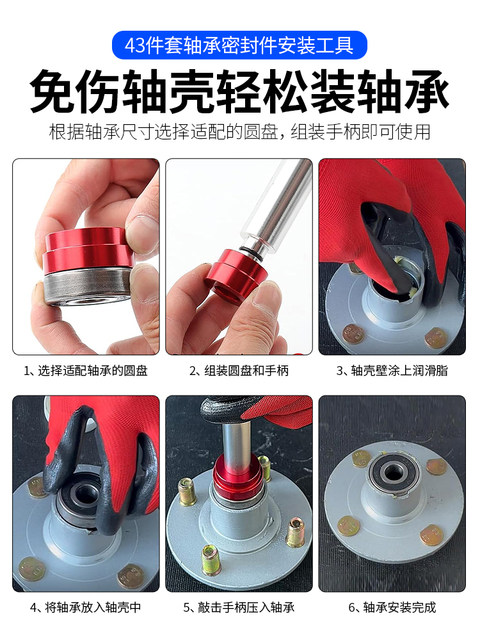 43件套轴承密封件安装工具

免伤轴壳轻松装轴承

根据轴承尺寸选择适配的圆盘，组装手柄即可使用

1、选择适配轴承的圆盘

2、组装圆盘和手柄

3、轴壳壁涂上润滑脂

4、将轴承放入轴壳中

5、敲击手柄压入轴承

6、轴承安装完成