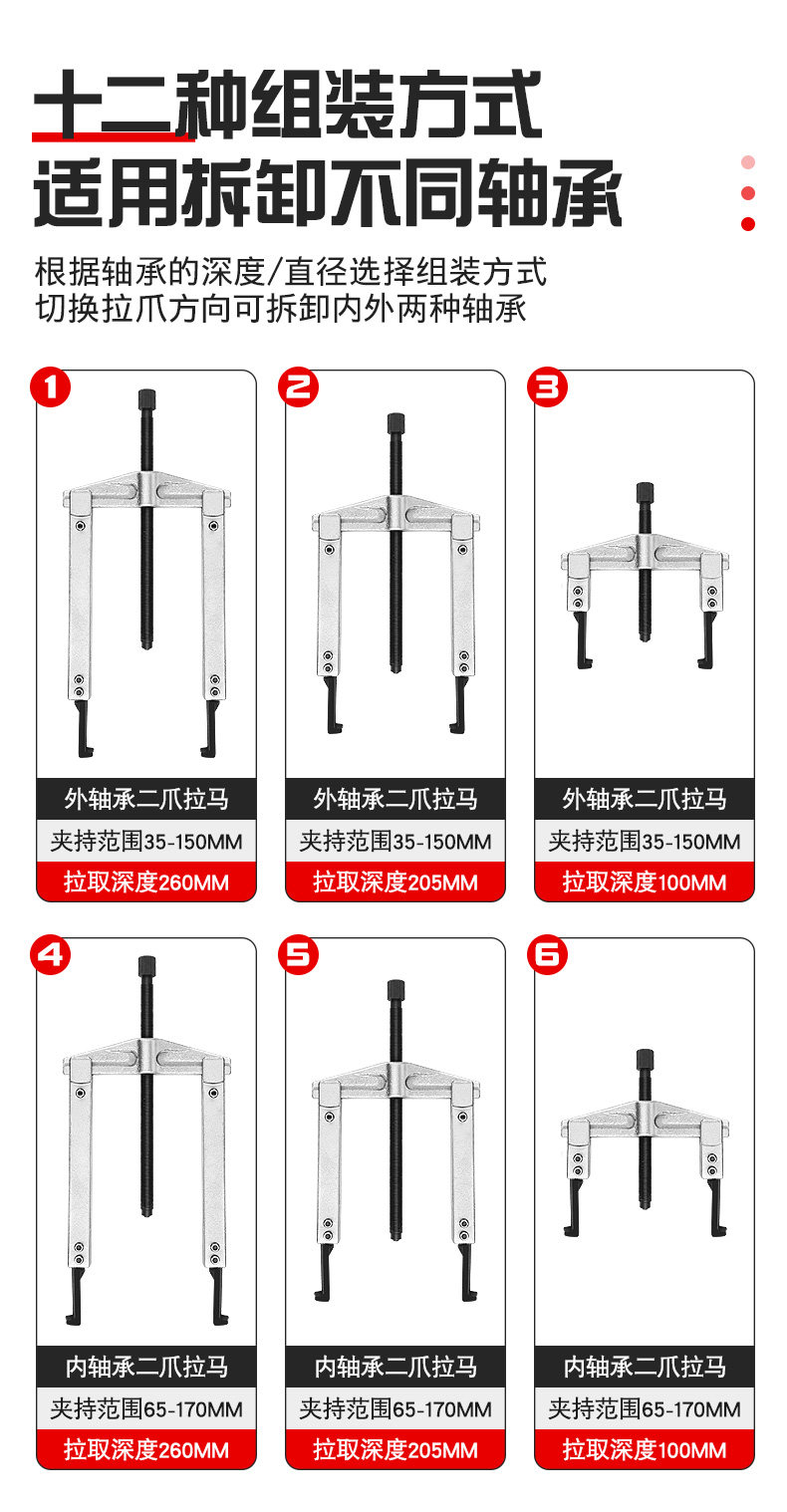 十二种组装方式
适用拆卸不同轴承

根据轴承的深度/直径选择组装方式
切换拉爪方向可拆卸内外两种轴承

1
外轴承二爪拉马
夹持范围35-150MM
拉取深度260MM

2
外轴承二爪拉马
夹持范围35-150MM
拉取深度205MM

3
外轴承二爪拉马
夹持范围35-150MM
拉取深度100MM

4
内轴承二爪拉马
夹持范围65-170MM
拉取深度260MM

5
内轴承二爪拉马
夹持范围65-170MM
拉取深度205MM

6
内轴承二爪拉马
夹持范围65-170MM
拉取深度100MM