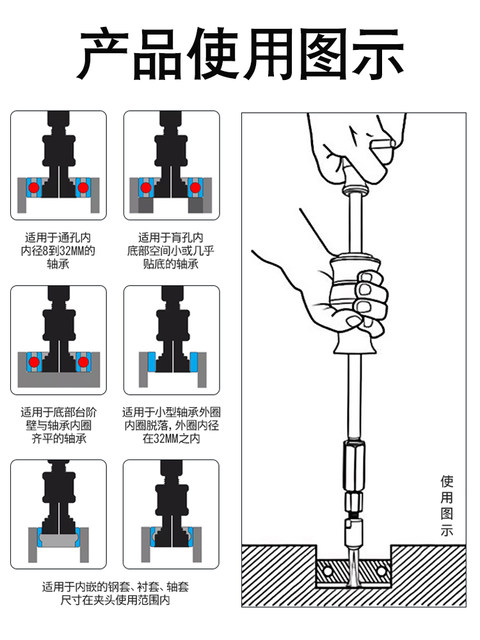 产品使用图示

适用于通孔内内径8到32MM的轴承

适用于盲孔内底部空间小或几乎贴底的轴承

适用于底部台阶壁与轴承内圈齐平的轴承

适用于小型轴承外圈内圈脱落，外圈内径在32MM之内

适用于内嵌的钢套、衬套、轴套尺寸在夹头使用范围内

使用图示