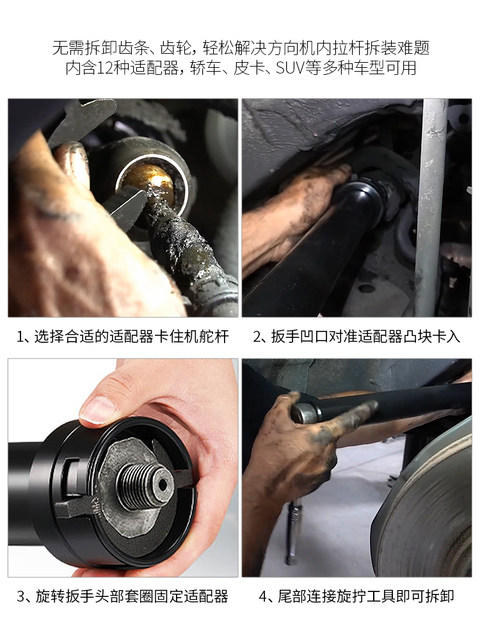 无需拆卸齿条、齿轮，轻松解决方向机内拉杆拆装难题
内含12种适配器，轿车、皮卡、SUV等多种车型可用

1、选择合适的适配器卡住机舵杆

2、扳手凹口对准适配器凸块卡入

3、旋转扳手头部套圈固定适配器

4、尾部连接旋拧工具即可拆卸