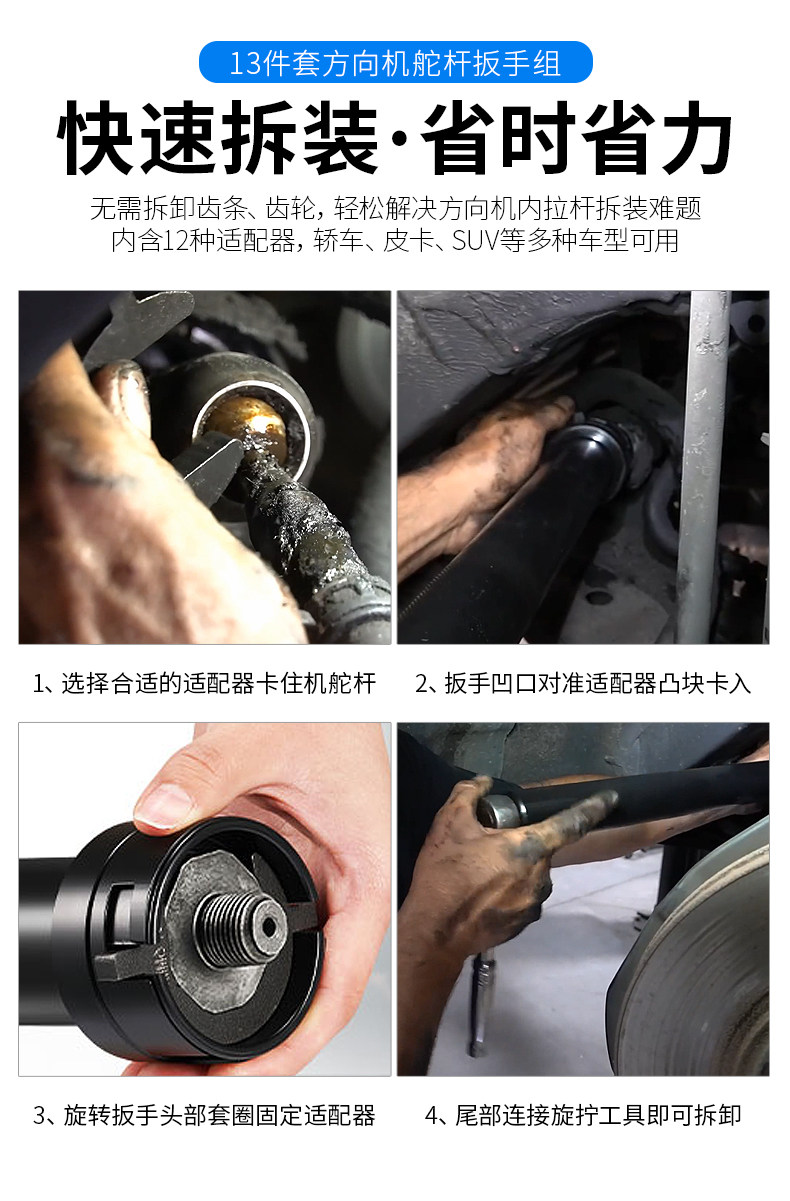 13件套方向机舵杆扳手组

快速拆装·省时省力

无需拆卸齿条、齿轮，轻松解决方向机内拉杆拆装难题
内含12种适配器，轿车、皮卡、SUV等多种车型可用

1、选择合适的适配器卡住机舵杆

2、扳手凹口对准适配器凸块卡入

3、旋转扳手头部套圈固定适配器

4、尾部连接旋拧工具即可拆卸