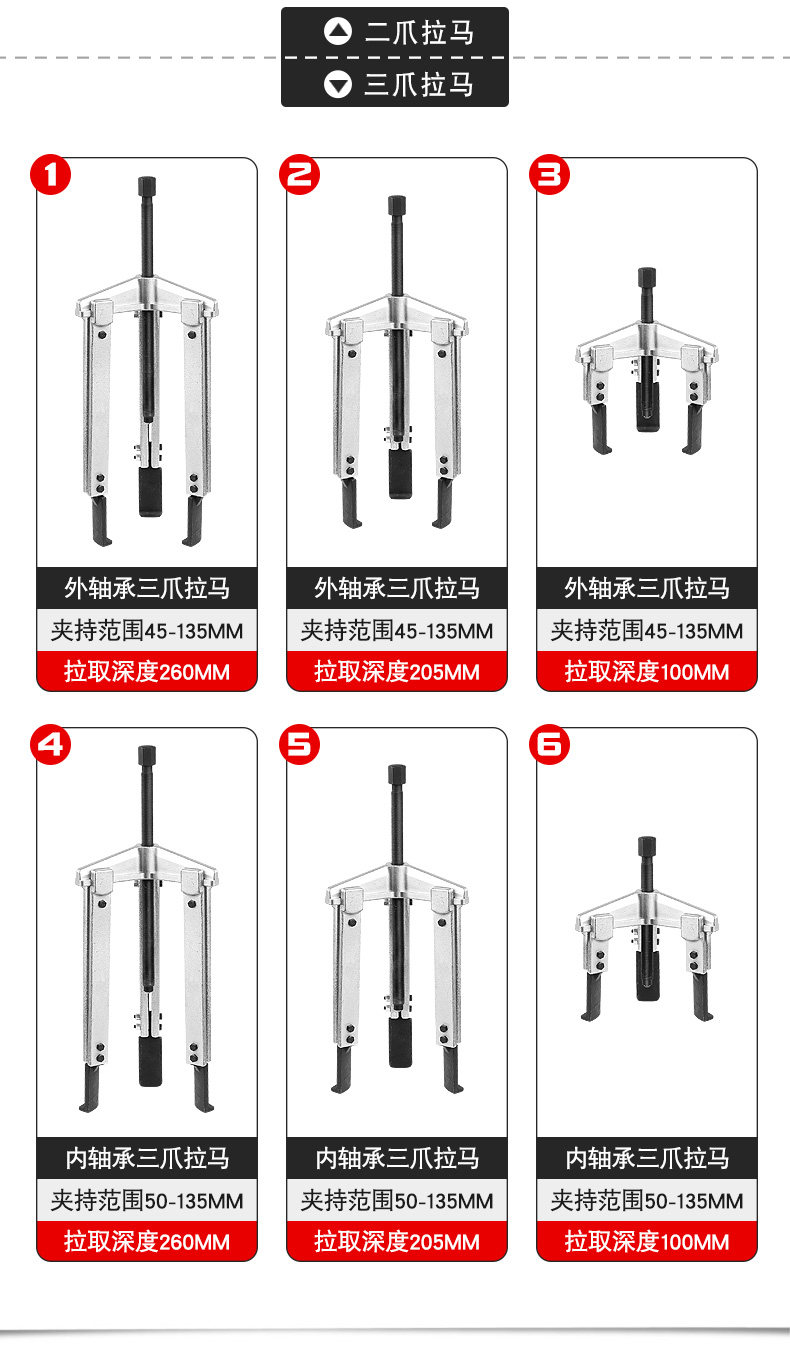 二爪拉马
三爪拉马

1
外轴承三爪拉马
夹持范围45-135MM
拉取深度260MM

2
外轴承三爪拉马
夹持范围45-135MM
拉取深度205MM

3
外轴承三爪拉马
夹持范围45-135MM
拉取深度100MM

4
内轴承三爪拉马
夹持范围50-135MM
拉取深度260MM

5
内轴承三爪拉马
夹持范围50-135MM
拉取深度205MM

6
内轴承三爪拉马
夹持范围50-135MM
拉取深度100MM