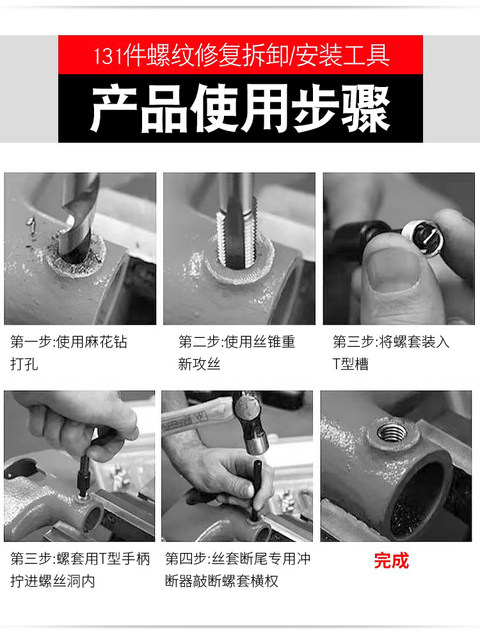 131件螺纹修复拆卸/安装工具

产品使用步骤

第一步:使用麻花钻打孔

第二步:使用丝锥重新攻丝

第三步:将螺套装入T型槽

第三步:螺套用T型手柄拧进螺丝洞内

第四步:丝套断尾专用冲断器敲断螺套横杈

完成