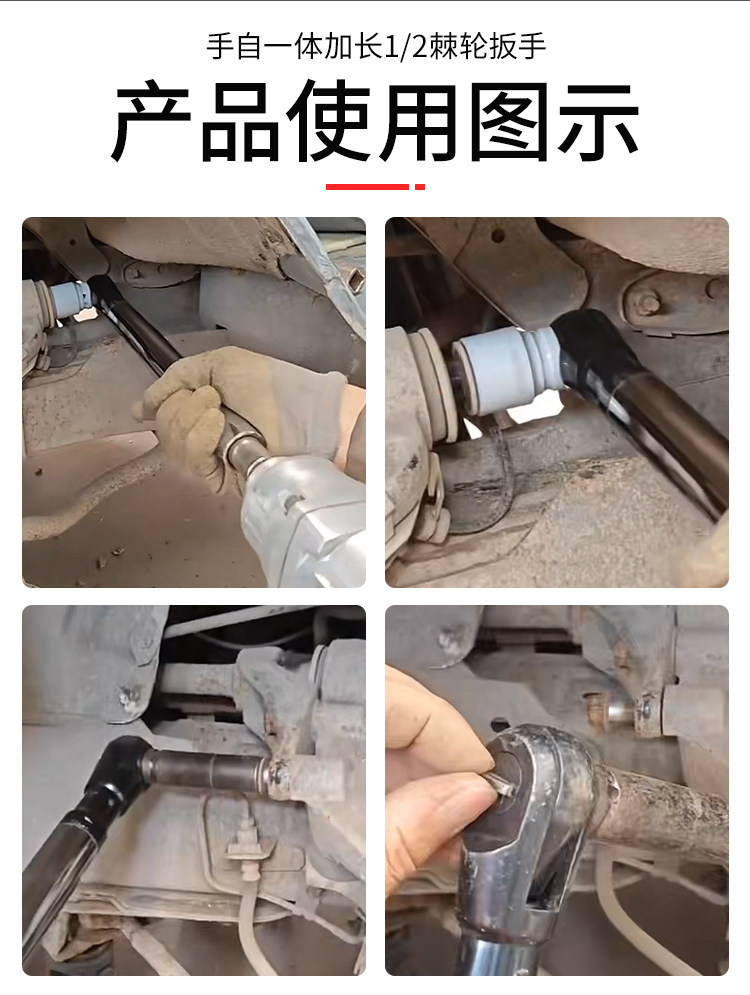 手自一体加长1/2棘轮扳手

产品使用图示