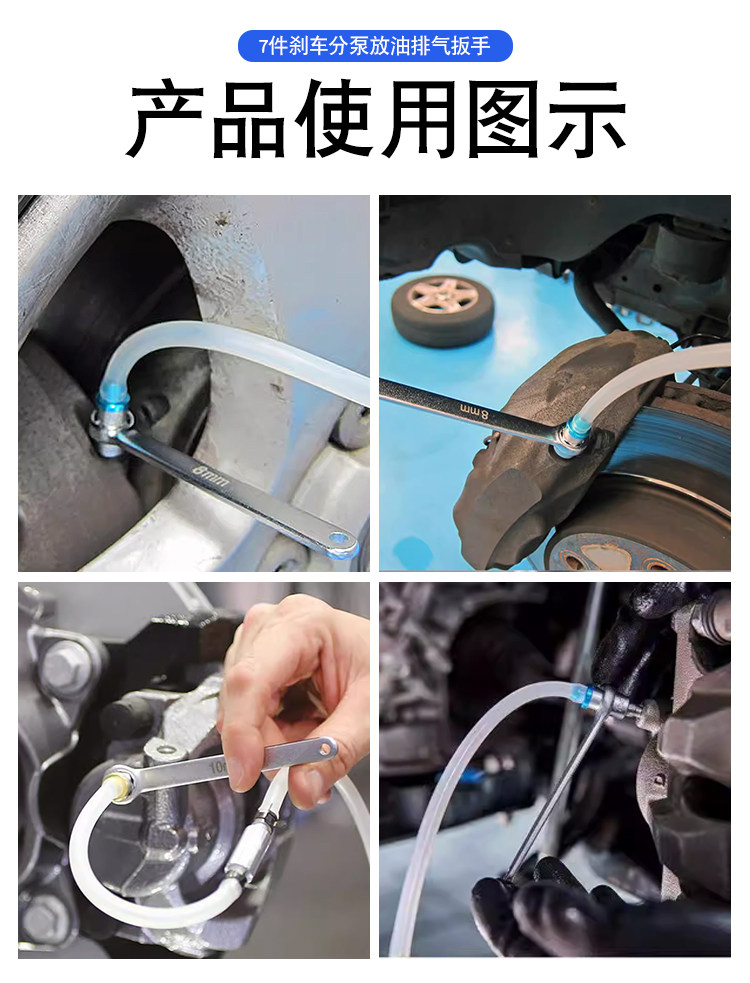 7件刹车分泵放油排气扳手

产品使用图示

8mm

8mm

10