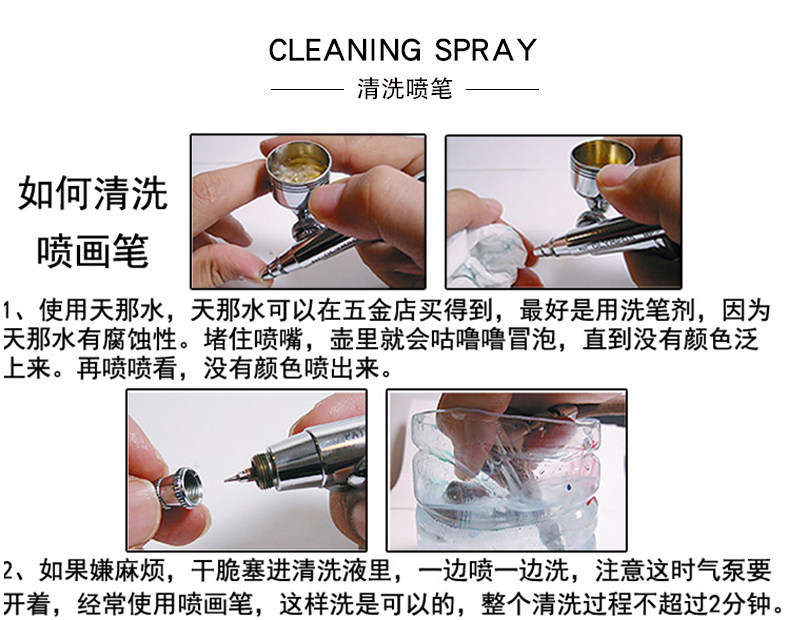 CLEANING SPRAY

清洗喷笔

如何清洗喷画笔

1、使用天那水，天那水可以在五金店买得到，最好是用洗笔剂，因为天那水有腐蚀性。堵住喷嘴，壶里就会咕噜噜冒泡，直到没有颜色泛上来。再喷喷看，没有颜色喷出来。

2、如果嫌麻烦，干脆塞进清洗液里，一边喷一边洗，注意这时气泵要开着，经常使用喷画笔，这样洗是可以的，整个清洗过程不超过2分钟。