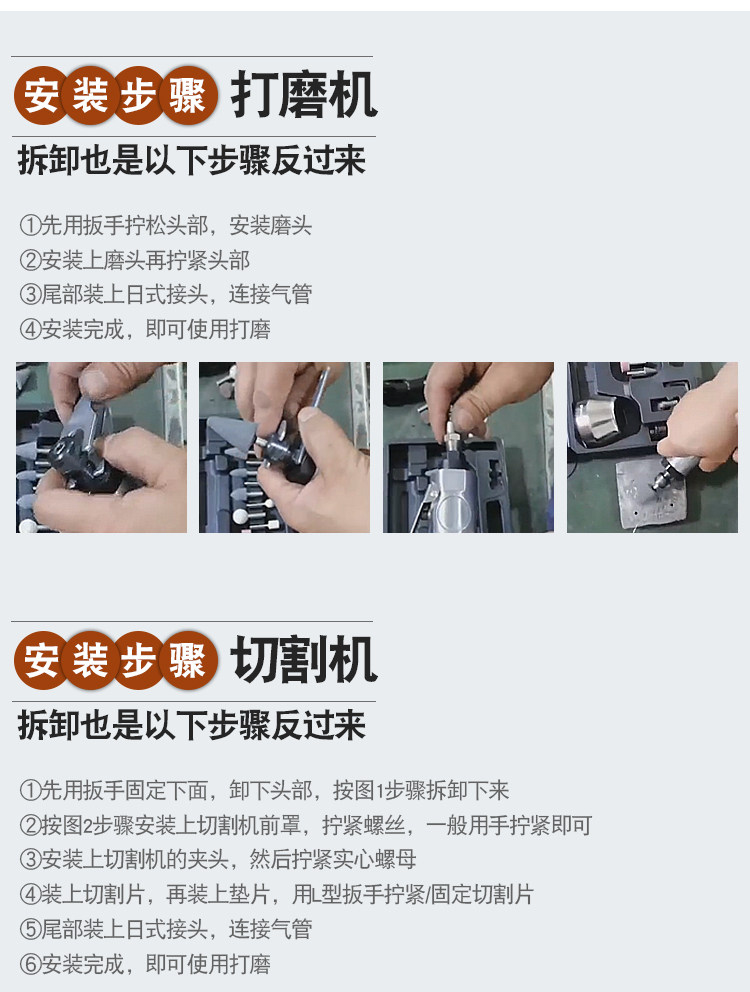 安装步骤 打磨机

拆卸也是以下步骤反过来

①先用扳手拧松头部，安装磨头
②安装上磨头再拧紧头部
③尾部装上日式接头，连接气管
④安装完成，即可使用打磨

安装步骤 切割机

拆卸也是以下步骤反过来

①先用扳手固定下面，卸下头部，按图1步骤拆卸下来
②按图2步骤安装上切割机前罩，拧紧螺丝，一般用手拧紧即可
③安装上切割机的夹头，然后拧紧实心螺母
④装上切割片，再装上垫片，用L型扳手拧紧/固定切割片
⑤尾部装上日式接头，连接气管
⑥安装完成，即可使用打磨