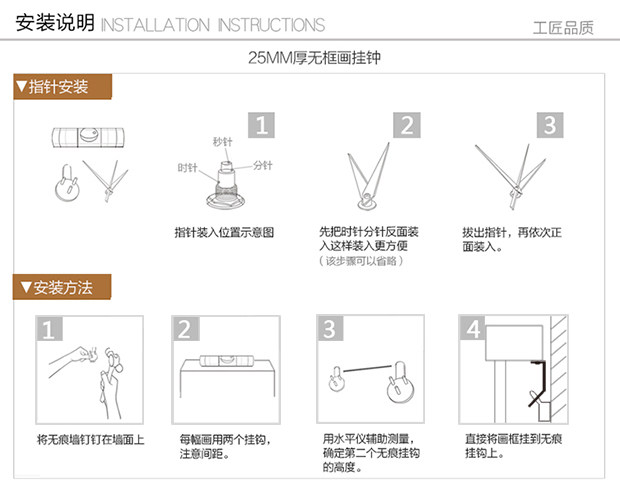 安装说明 INSTALLATION INSTRUCTIONS

工匠品质

25MM厚无框画挂钟

▼指针安装

1

秒针

时针

分针

指针装入位置示意图

2

先把时针分针反面装入这样装入更方便
（该步骤可以省略）

3

拔出指针，再依次正面装入。

▼安装方法

1

将无痕墙钉钉在墙面上

2

每幅画用两个挂钩，注意间距。

3

用水平仪辅助测量，确定第二个无痕挂钩的高度。

4

直接将画框挂到无痕挂钩上。