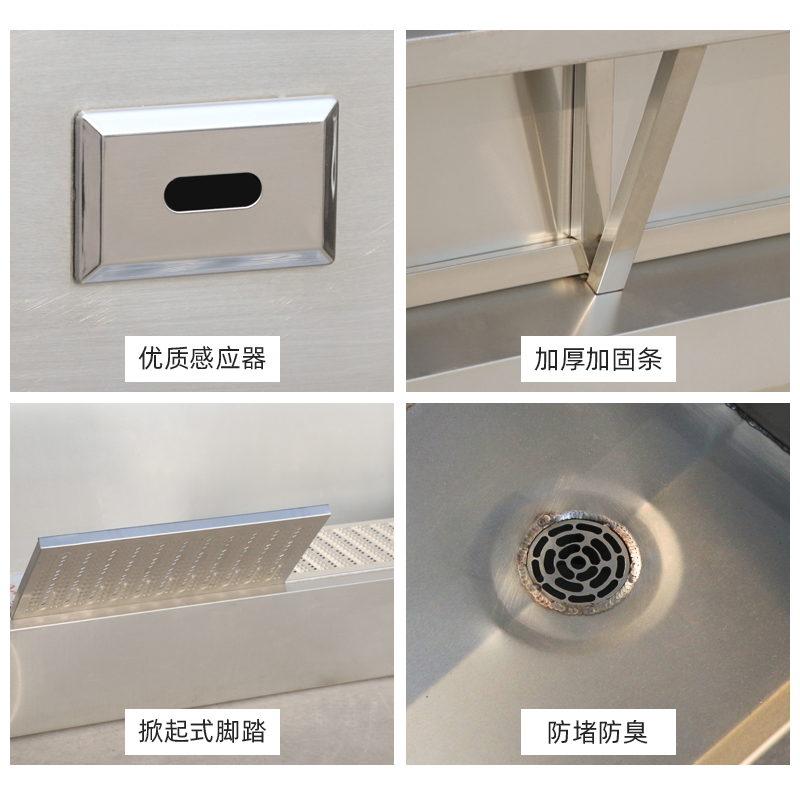 优质感应器

加厚加固条

掀起式脚踏

防堵防臭