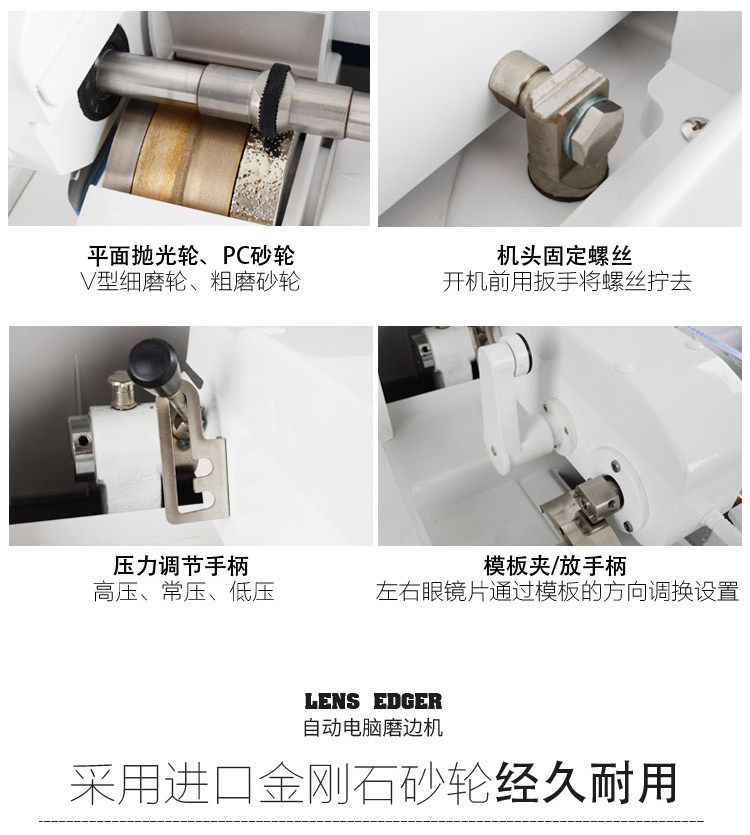 平面抛光轮、PC砂轮
V型细磨轮、粗磨砂轮

机头固定螺丝
开机前用扳手将螺丝拧去

压力调节手柄
高压、常压、低压

模板夹/放手柄
左右眼镜片通过模板的方向调换设置

LENS EDGER
自动电脑磨边机

采用进口金刚石砂轮经久耐用