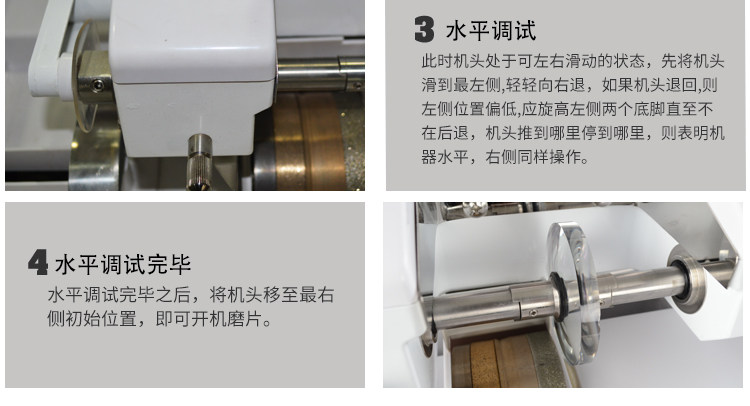 3 水平调试

此时机头处于可左右滑动的状态，先将机头滑到最左侧,轻轻向右退，如果机头退回,则左侧位置偏低,应旋高左侧两个底脚直至不在后退，机头推到哪里停到哪里，则表明机器水平，右侧同样操作。

4 水平调试完毕

水平调试完毕之后，将机头移至最右侧初始位置，即可开机磨片。