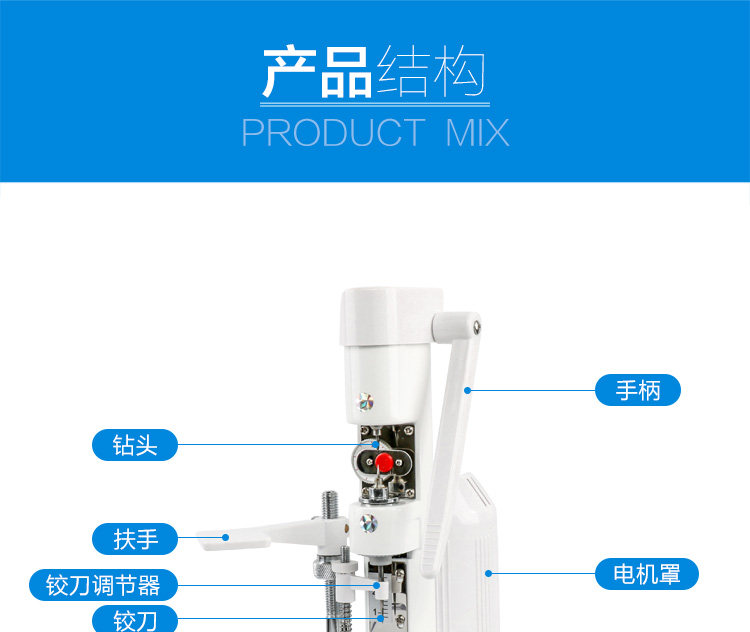 产品结构
PRODUCT MIX

手柄

钻头

扶手

电机罩

铰刀调节器

铰刀