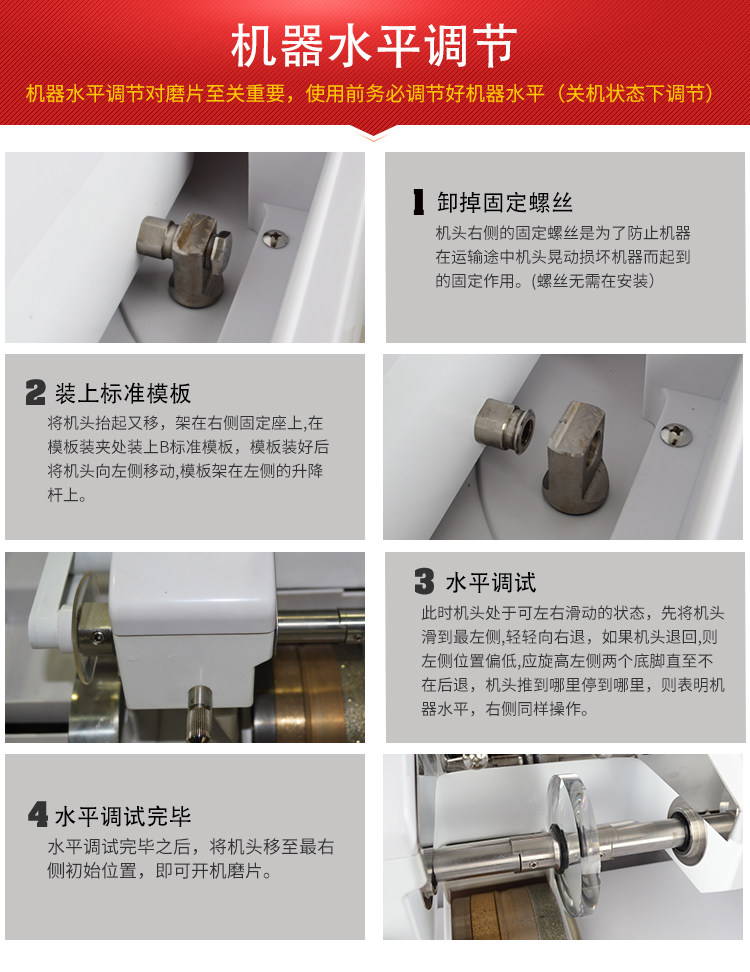 机器水平调节

机器水平调节对磨片至关重要，使用前务必调节好机器水平（关机状态下调节）

1 卸掉固定螺丝

机头右侧的固定螺丝是为了防止机器在运输途中机头晃动损坏机器而起到的固定作用。(螺丝无需在安装)

2 装上标准模板

将机头抬起又移，架在右侧固定座上,在模板装夹处装上B标准模板，模板装好后将机头向左侧移动,模板架在左侧的升降杆上。

3 水平调试

此时机头处于可左右滑动的状态，先将机头滑到最左侧,轻轻向右退，如果机头退回,则左侧位置偏低,应旋高左侧两个底脚直至不在后退，机头推到哪里停到哪里，则表明机器水平，右侧同样操作。

4 水平调试完毕

水平调试完毕之后，将机头移至最右侧初始位置，即可开机磨片。